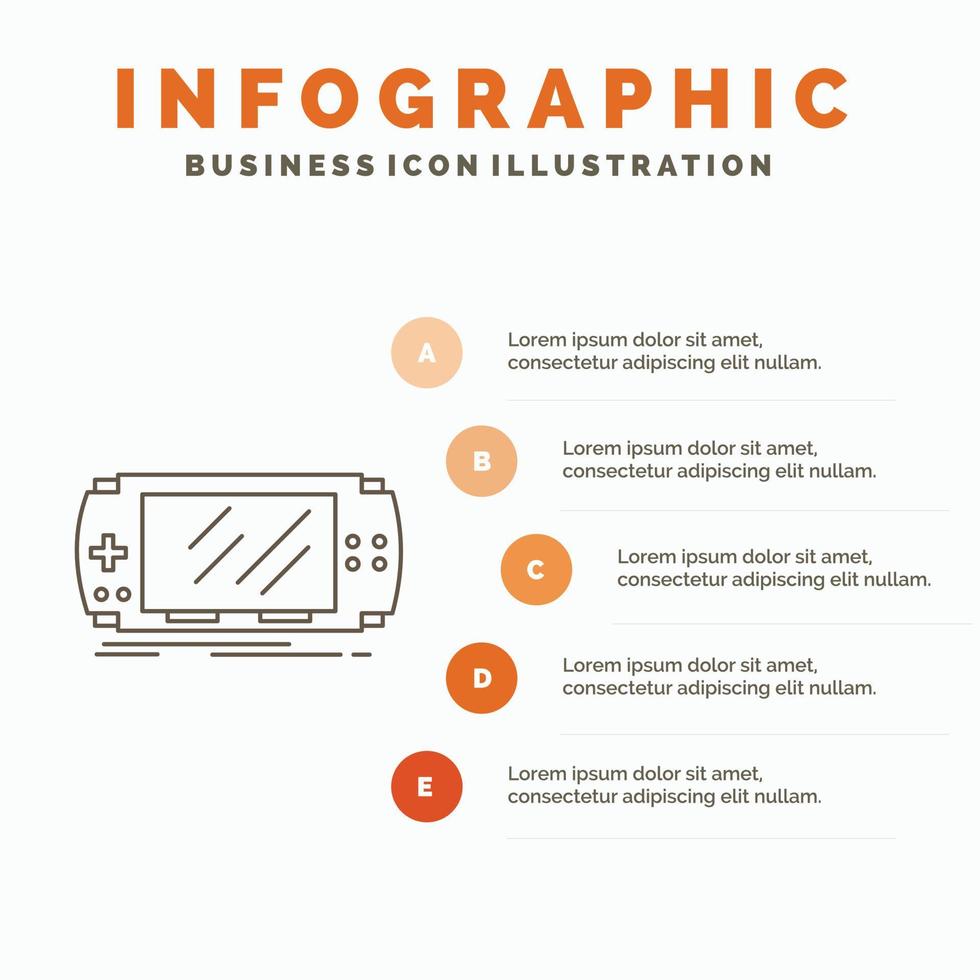 INFOGRAPHIC
BUSINESS ICON ILLUSTRATION

A
Lorem ipsum dolor sit amet, consectetur adipiscing elit nullam.

B
Lorem ipsum dolor sit amet, consectetur adipiscing elit nullam.

C
Lorem ipsum dolor sit amet, consectetur adipiscing elit nullam.

D
Lorem ipsum dolor sit amet, consectetur adipiscing elit nullam.

E
Lorem ipsum dolor sit amet, consectetur adipiscing elit nullam.