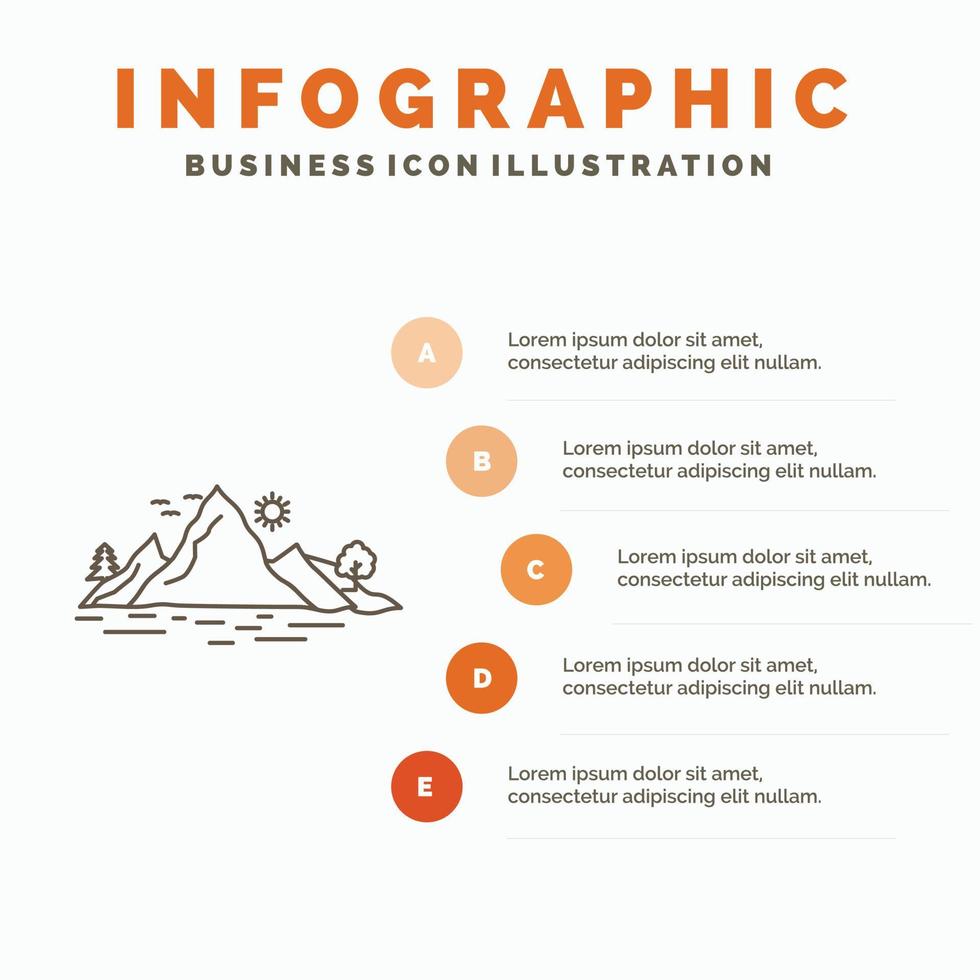 INFOGRAPHIC
BUSINESS ICON ILLUSTRATION

A
Lorem ipsum dolor sit amet, consectetur adipiscing elit nullam.

B
Lorem ipsum dolor sit amet, consectetur adipiscing elit nullam.

C
Lorem ipsum dolor sit amet, consectetur adipiscing elit nullam.

D
Lorem ipsum dolor sit amet, consectetur adipiscing elit nullam.

E
Lorem ipsum dolor sit amet, consectetur adipiscing elit nullam.