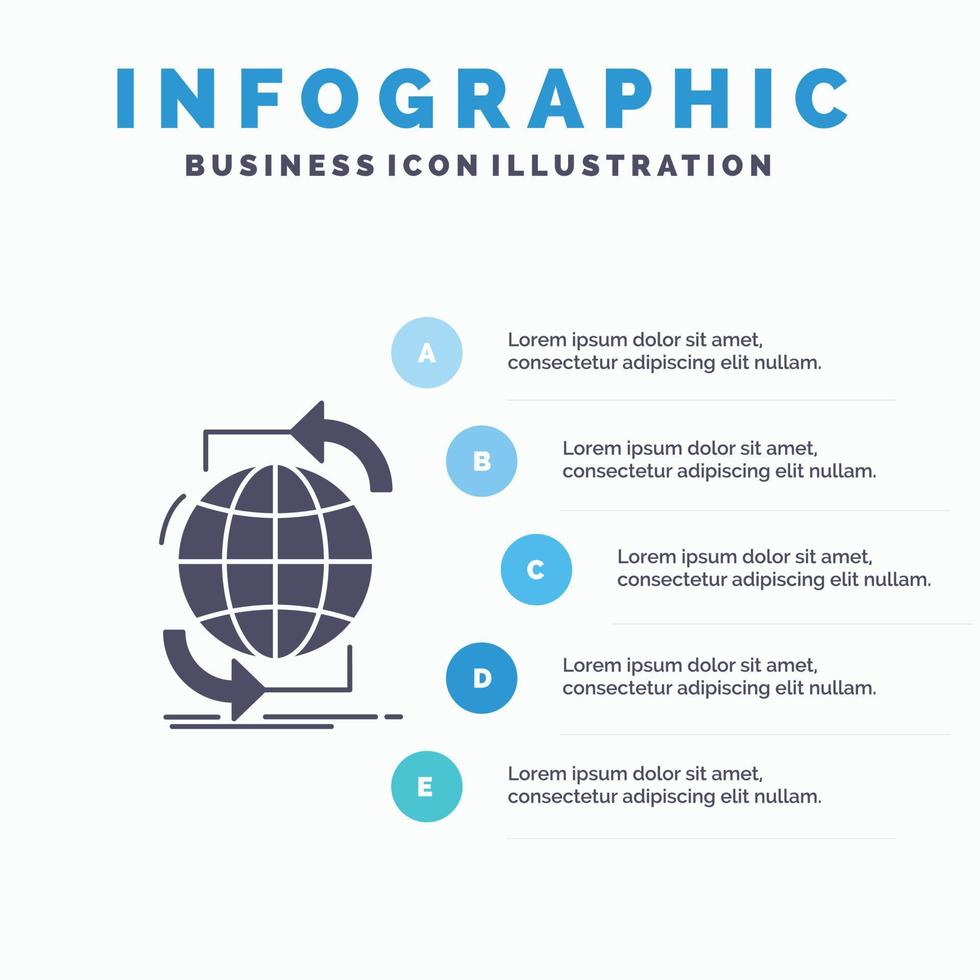 INFOGRAPHIC

BUSINESS ICON ILLUSTRATION

A

Lorem ipsum dolor sit amet, consectetur adipiscing elit nullam.

B

Lorem ipsum dolor sit amet, consectetur adipiscing elit nullam.

C

Lorem ipsum dolor sit amet, consectetur adipiscing elit nullam.

D

Lorem ipsum dolor sit amet, consectetur adipiscing elit nullam.

E

Lorem ipsum dolor sit amet, consectetur adipiscing elit nullam.