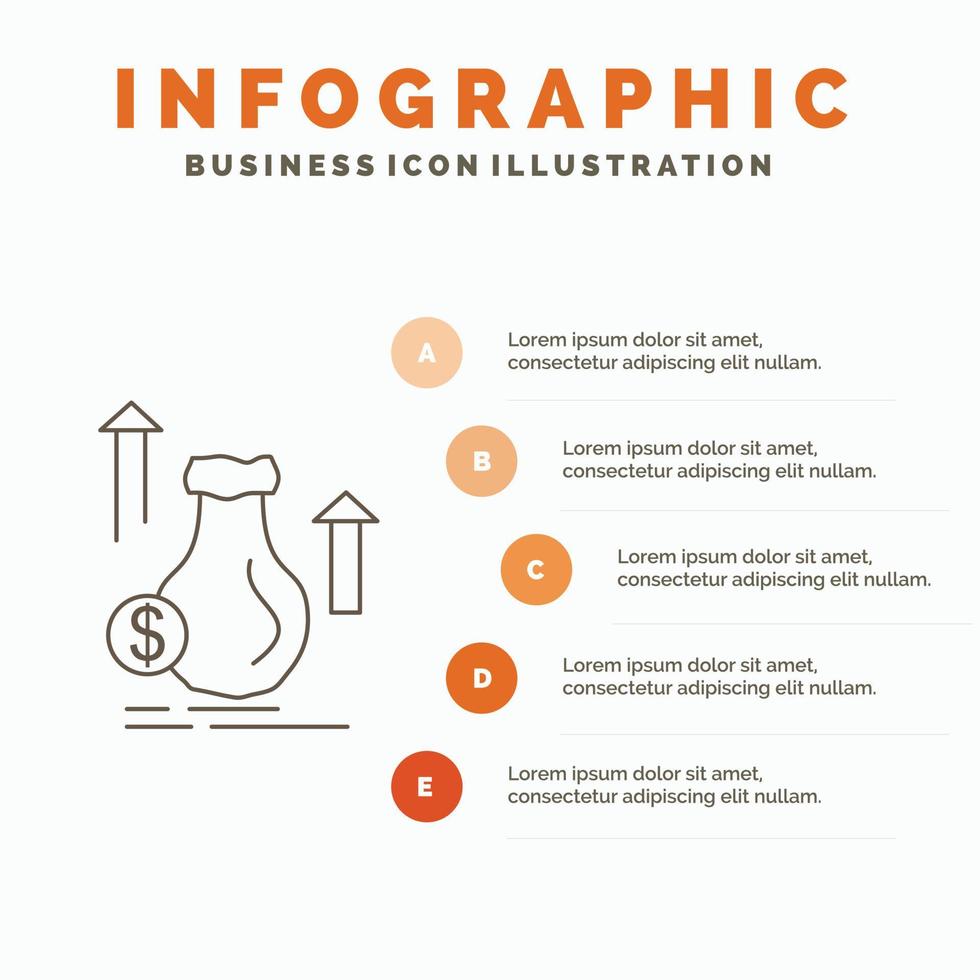 INFOGRAPHIC

BUSINESS ICON ILLUSTRATION

$

A

Lorem ipsum dolor sit amet, consectetur adipiscing elit nullam.

B

Lorem ipsum dolor sit amet, consectetur adipiscing elit nullam.

C

Lorem ipsum dolor sit amet, consectetur adipiscing elit nullam.

D

Lorem ipsum dolor sit amet, consectetur adipiscing elit nullam.

E

Lorem ipsum dolor sit amet, consectetur adipiscing elit nullam.