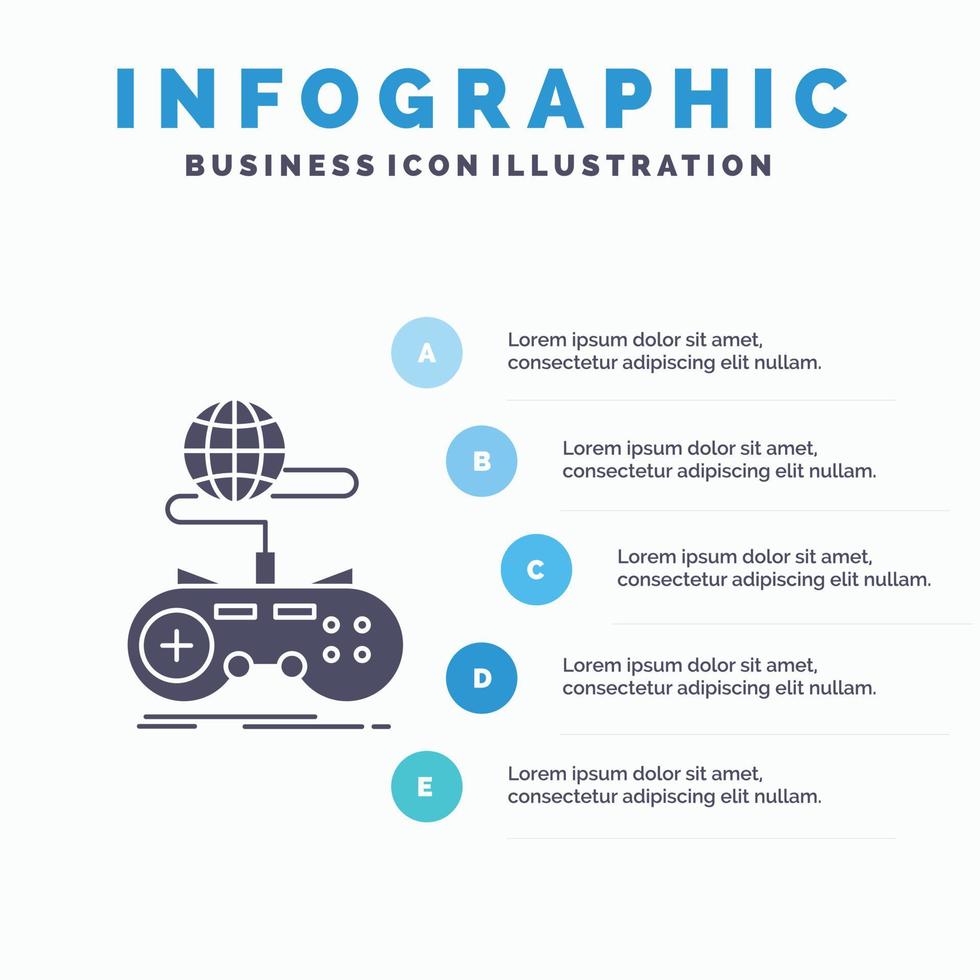 INFOGRAPHIC
BUSINESS ICON ILLUSTRATION

A
Lorem ipsum dolor sit amet, consectetur adipiscing elit nullam.

B
Lorem ipsum dolor sit amet, consectetur adipiscing elit nullam.

C
Lorem ipsum dolor sit amet, consectetur adipiscing elit nullam.

D
Lorem ipsum dolor sit amet, consectetur adipiscing elit nullam.

E
Lorem ipsum dolor sit amet, consectetur adipiscing elit nullam.