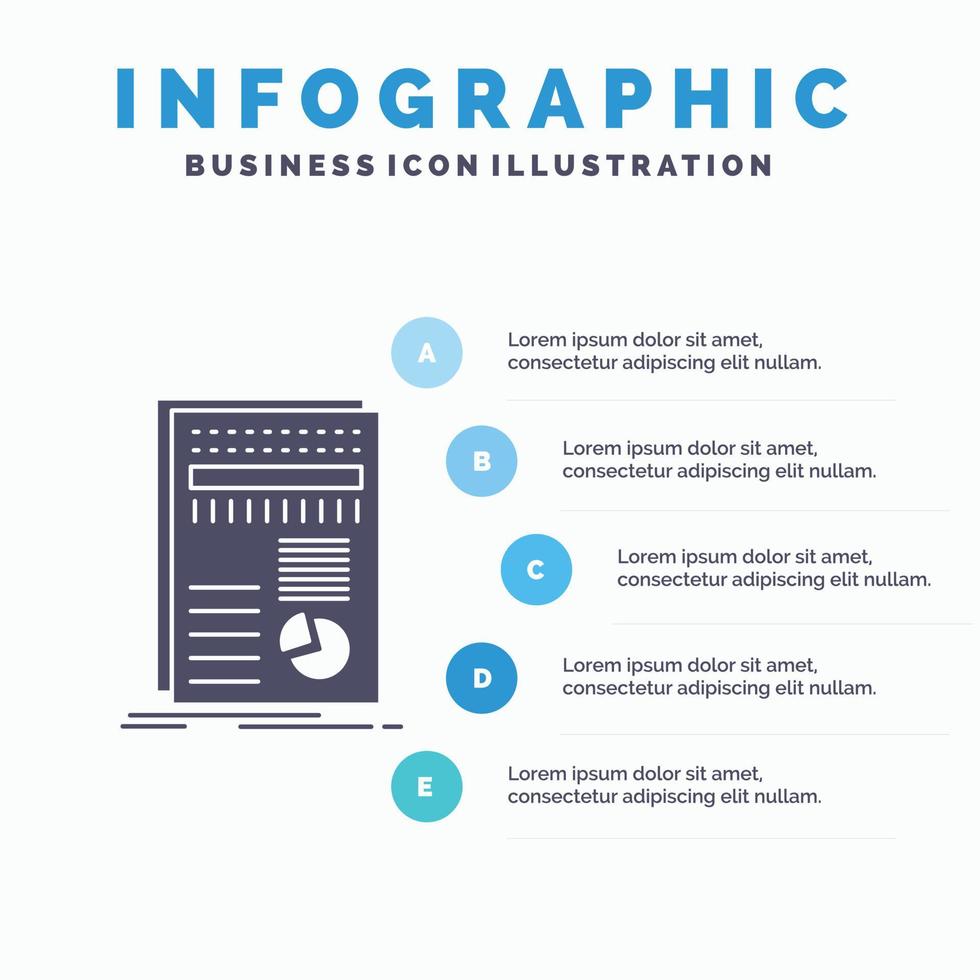 INFOGRAPHIC
BUSINESS ICON ILLUSTRATION

A
Lorem ipsum dolor sit amet, consectetur adipiscing elit nullam.

B
Lorem ipsum dolor sit amet, consectetur adipiscing elit nullam.

C
Lorem ipsum dolor sit amet, consectetur adipiscing elit nullam.

D
Lorem ipsum dolor sit amet, consectetur adipiscing elit nullam.

E
Lorem ipsum dolor sit amet, consectetur adipiscing elit nullam.