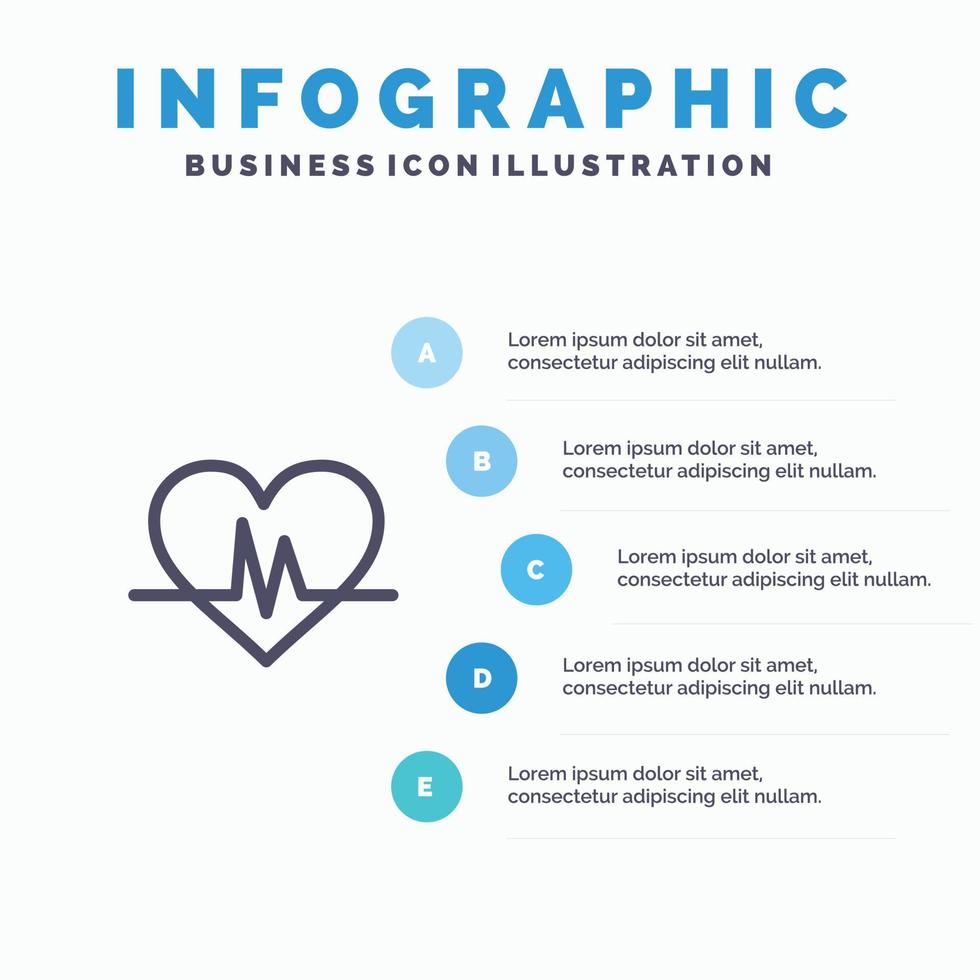 INFOGRAPHIC
BUSINESS ICON ILLUSTRATION

A
Lorem ipsum dolor sit amet, consectetur adipiscing elit nullam.

B
Lorem ipsum dolor sit amet, consectetur adipiscing elit nullam.

C
Lorem ipsum dolor sit amet, consectetur adipiscing elit nullam.

D
Lorem ipsum dolor sit amet, consectetur adipiscing elit nullam.

E
Lorem ipsum dolor sit amet, consectetur adipiscing elit nullam.