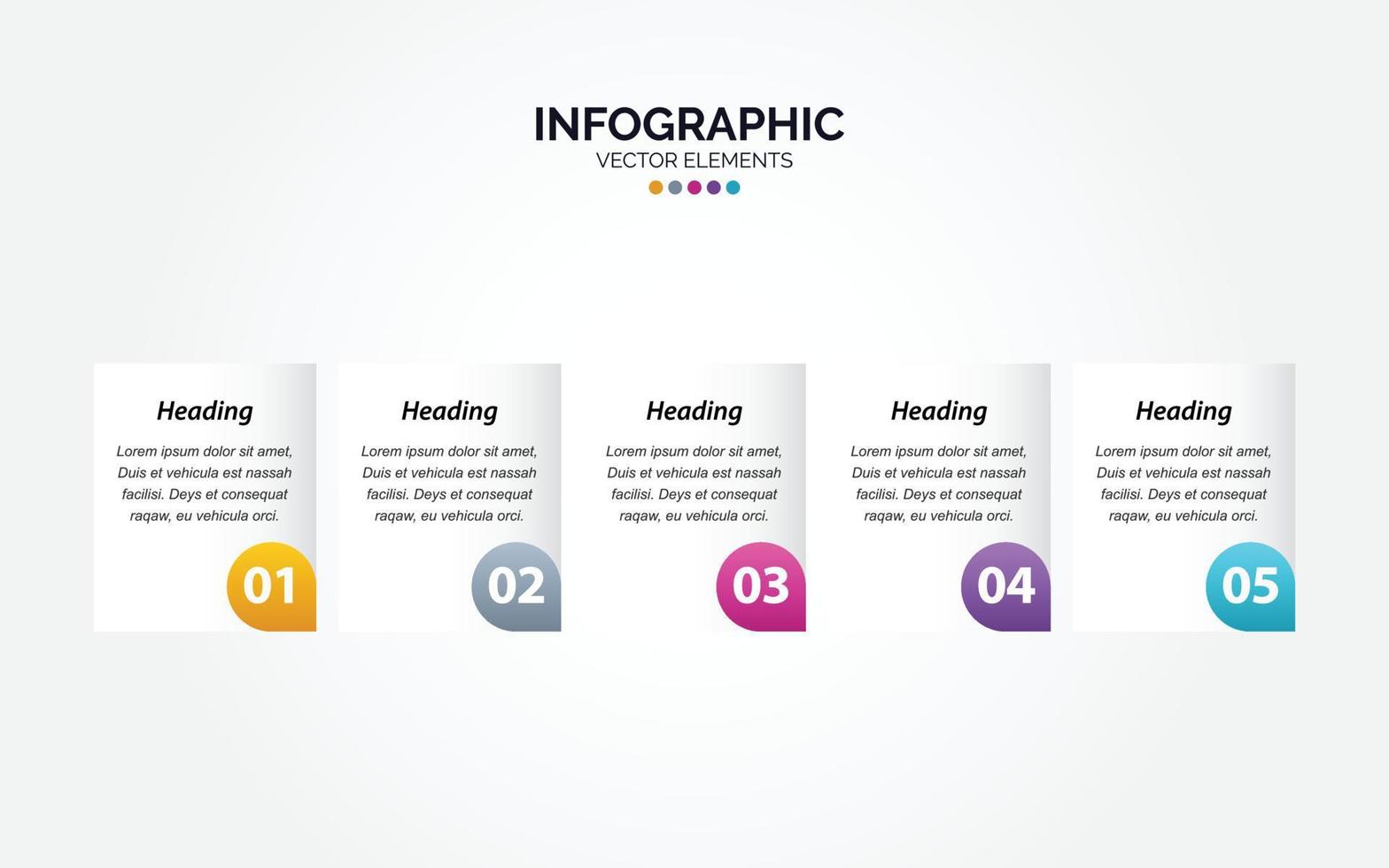 INFOGRAPHIC
VECTOR ELEMENTS

Heading
Lorem ipsum dolor sit amet, Duis et vehicula est nassah facilisi. Deys et consequat raqaw, eu vehicula orci.
01

Heading
Lorem ipsum dolor sit amet, Duis et vehicula est nassah facilisi. Deys et consequat raqaw, eu vehicula orci.
02

Heading
Lorem ipsum dolor sit amet, Duis et vehicula est nassah facilisi. Deys et consequat raqaw, eu vehicula orci.
03

Heading
Lorem ipsum dolor sit amet, Duis et vehicula est nassah facilisi. Deys et consequat raqaw, eu vehicula orci.
04

Heading
Lorem ipsum dolor sit amet, Duis et vehicula est nassah facilisi. Deys et consequat raqaw, eu vehicula orci.
05