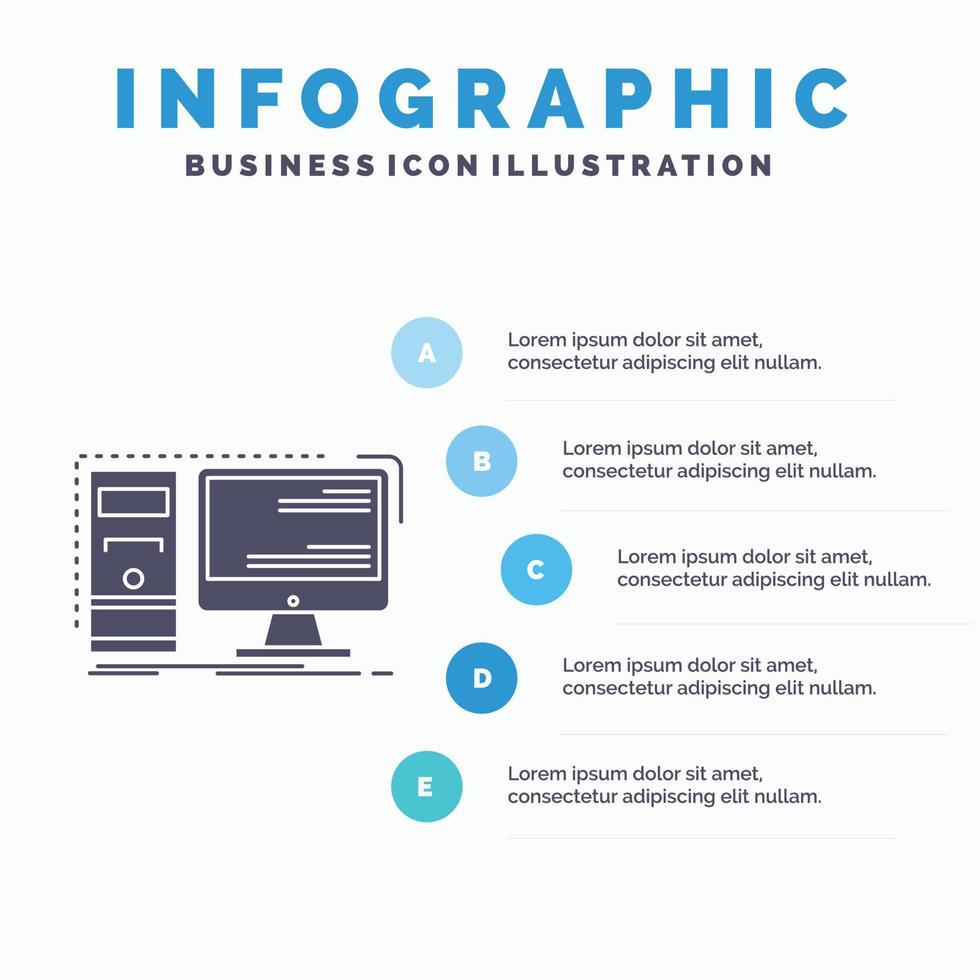 INFOGRAPHIC
BUSINESS ICON ILLUSTRATION

A
Lorem ipsum dolor sit amet, consectetur adipiscing elit nullam.

B
Lorem ipsum dolor sit amet, consectetur adipiscing elit nullam.

C
Lorem ipsum dolor sit amet, consectetur adipiscing elit nullam.

D
Lorem ipsum dolor sit amet, consectetur adipiscing elit nullam.

E
Lorem ipsum dolor sit amet, consectetur adipiscing elit nullam.