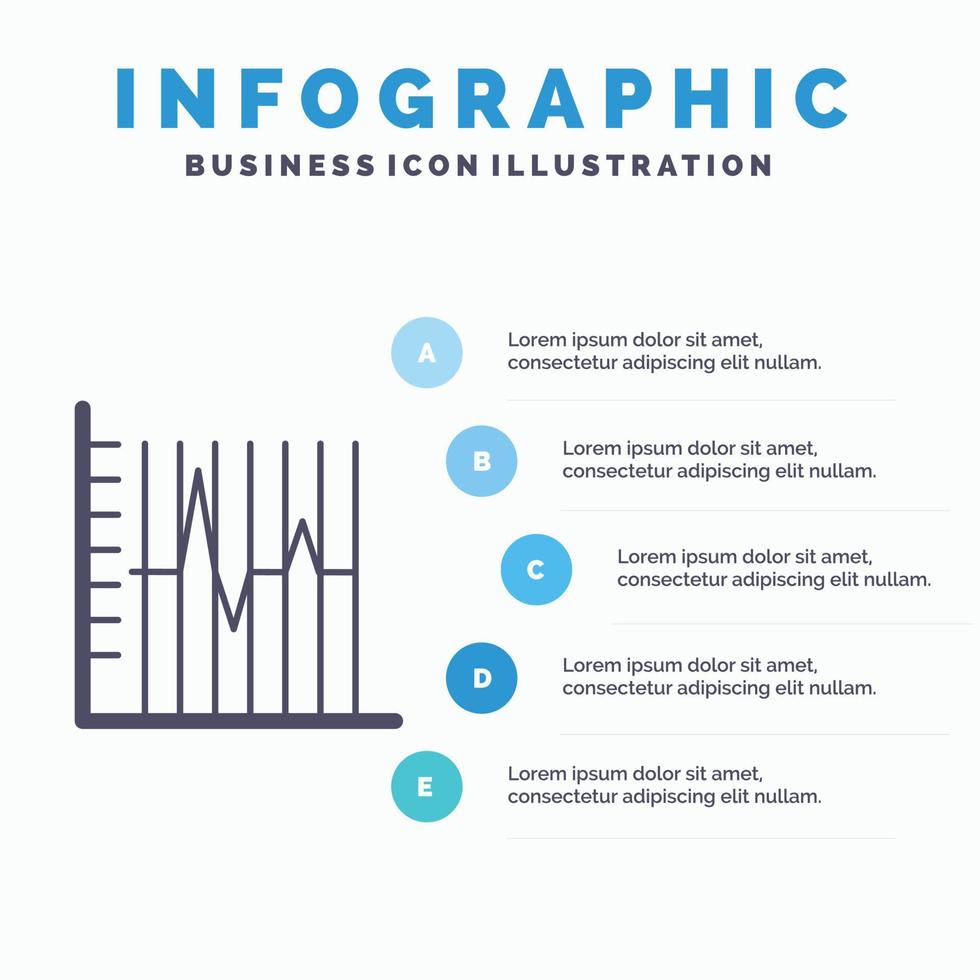 INFOGRAPHIC
BUSINESS ICON ILLUSTRATION

A
Lorem ipsum dolor sit amet, consectetur adipiscing elit nullam.

B
Lorem ipsum dolor sit amet, consectetur adipiscing elit nullam.

C
Lorem ipsum dolor sit amet, consectetur adipiscing elit nullam.

D
Lorem ipsum dolor sit amet, consectetur adipiscing elit nullam.

E
Lorem ipsum dolor sit amet, consectetur adipiscing elit nullam.