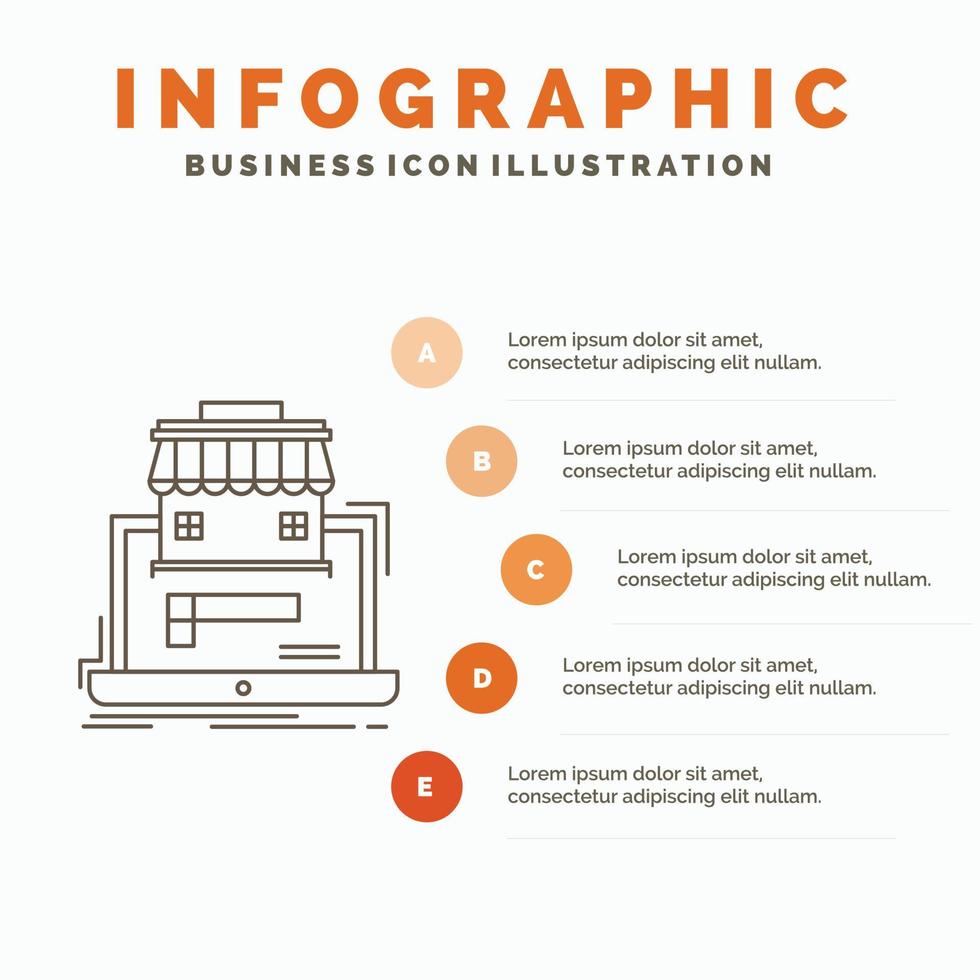 INFOGRAPHIC
BUSINESS ICON ILLUSTRATION

A
Lorem ipsum dolor sit amet, consectetur adipiscing elit nullam.

B
Lorem ipsum dolor sit amet, consectetur adipiscing elit nullam.

C
Lorem ipsum dolor sit amet, consectetur adipiscing elit nullam.

D
Lorem ipsum dolor sit amet, consectetur adipiscing elit nullam.

E
Lorem ipsum dolor sit amet, consectetur adipiscing elit nullam.