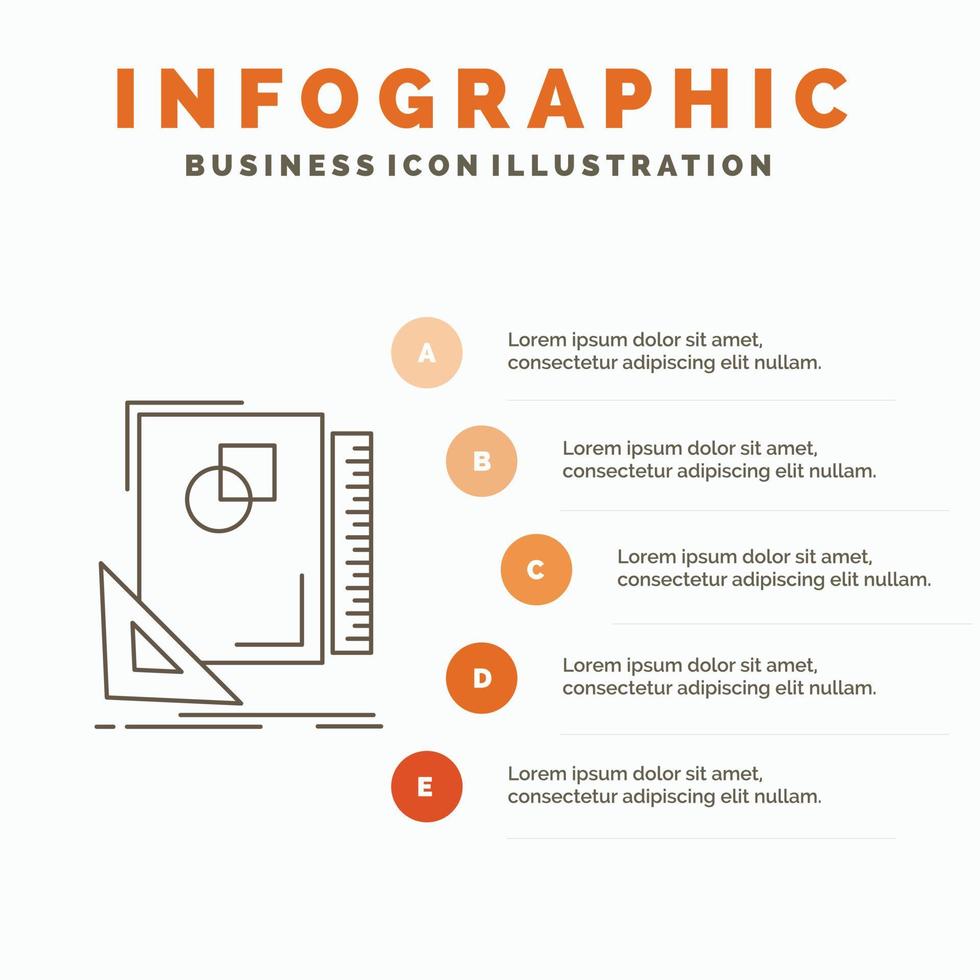 INFOGRAPHIC

BUSINESS ICON ILLUSTRATION

A

Lorem ipsum dolor sit amet, consectetur adipiscing elit nullam.

B

Lorem ipsum dolor sit amet, consectetur adipiscing elit nullam.

C

Lorem ipsum dolor sit amet, consectetur adipiscing elit nullam.

D

Lorem ipsum dolor sit amet, consectetur adipiscing elit nullam.

E

Lorem ipsum dolor sit amet, consectetur adipiscing elit nullam.