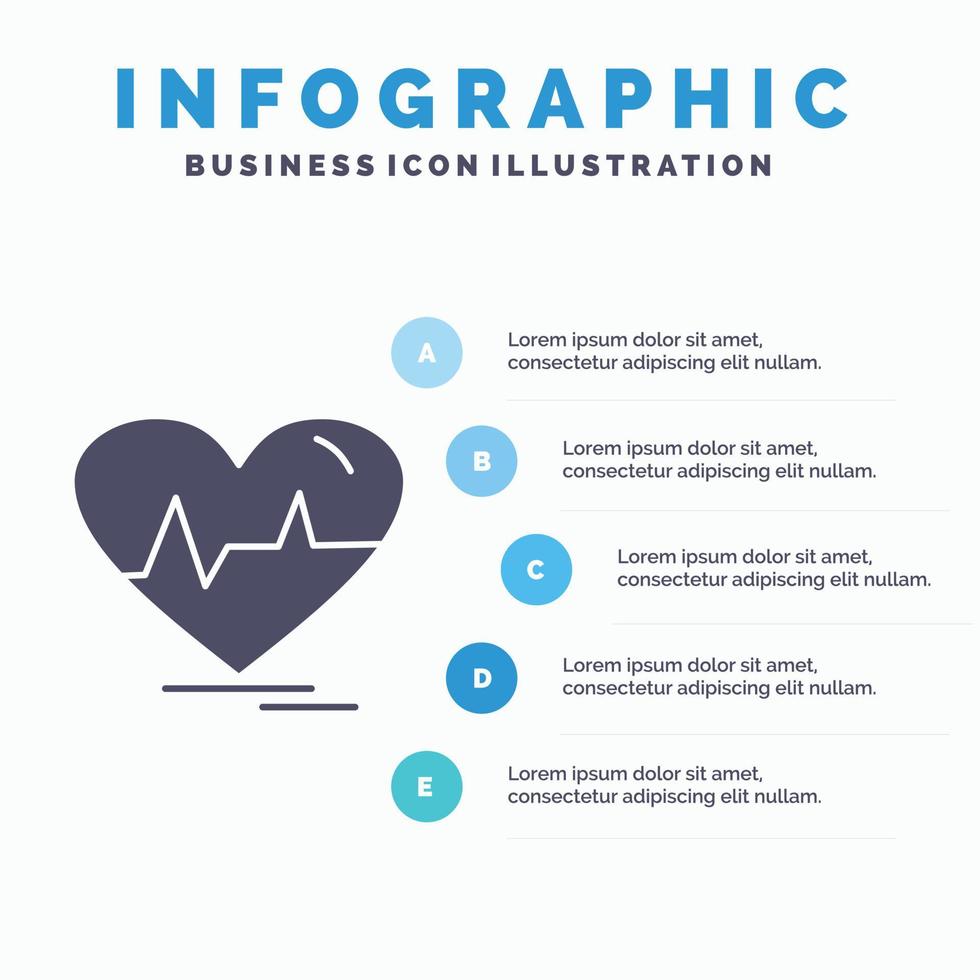 INFOGRAPHIC
BUSINESS ICON ILLUSTRATION

A
Lorem ipsum dolor sit amet, consectetur adipiscing elit nullam.

B
Lorem ipsum dolor sit amet, consectetur adipiscing elit nullam.

C
Lorem ipsum dolor sit amet, consectetur adipiscing elit nullam.

D
Lorem ipsum dolor sit amet, consectetur adipiscing elit nullam.

E
Lorem ipsum dolor sit amet, consectetur adipiscing elit nullam.