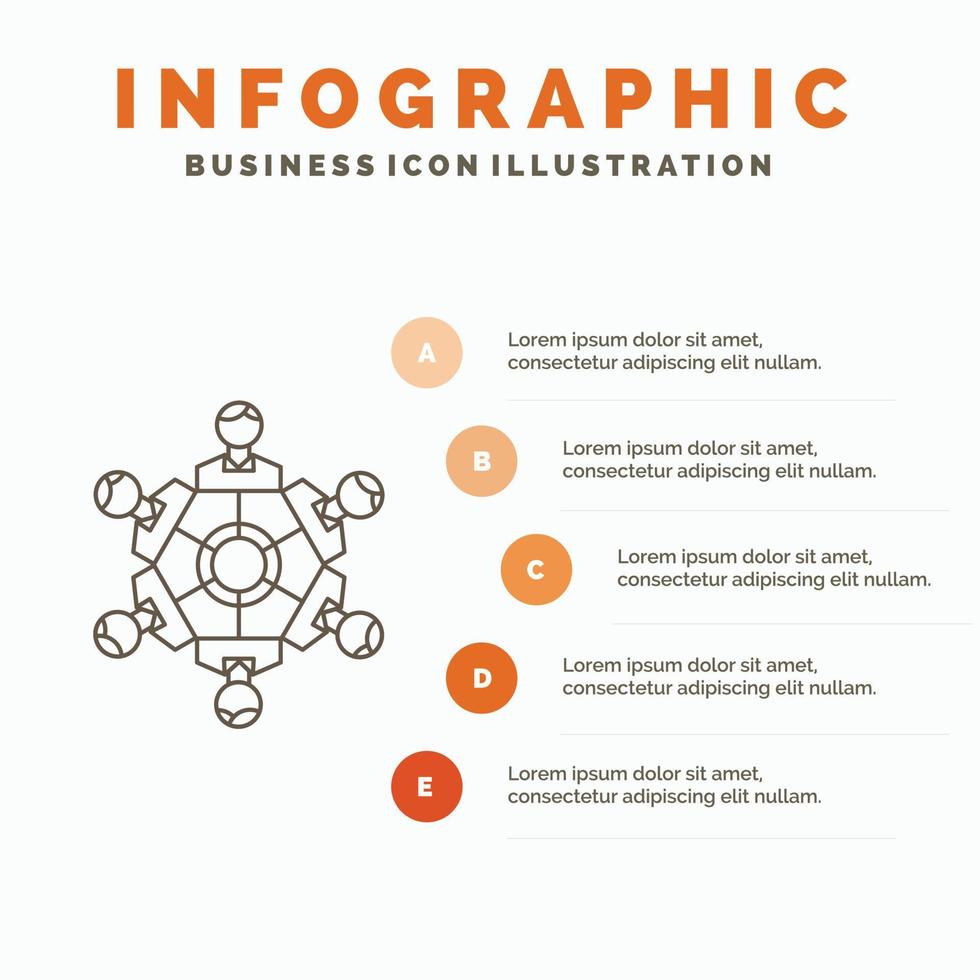 INFOGRAPHIC

BUSINESS ICON ILLUSTRATION

A

Lorem ipsum dolor sit amet, consectetur adipiscing elit nullam.

B

Lorem ipsum dolor sit amet, consectetur adipiscing elit nullam.

C

Lorem ipsum dolor sit amet, consectetur adipiscing elit nullam.

D

Lorem ipsum dolor sit amet, consectetur adipiscing elit nullam.

E

Lorem ipsum dolor sit amet, consectetur adipiscing elit nullam.