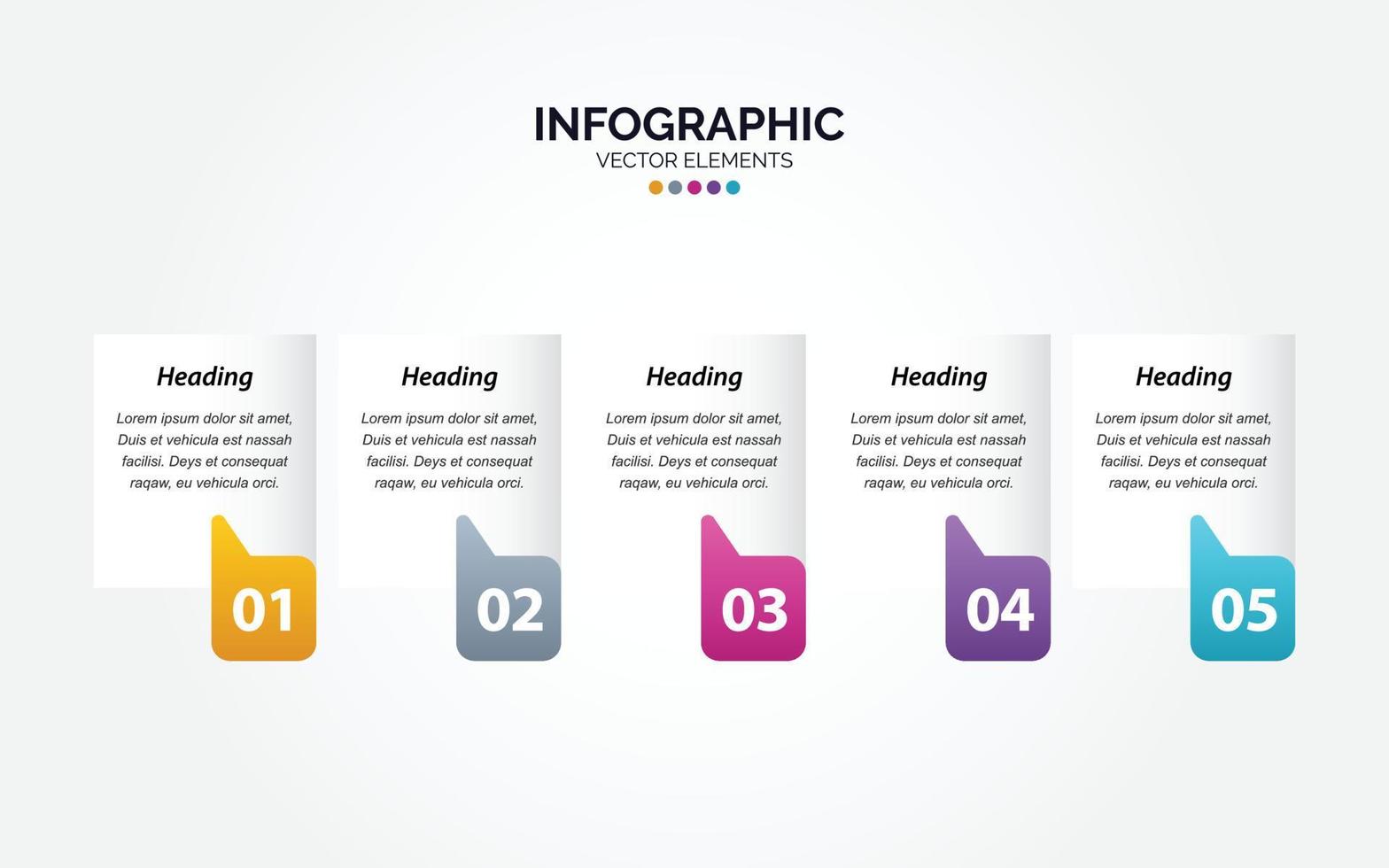 INFOGRAPHIC
VECTOR ELEMENTS

Heading
Lorem ipsum dolor sit amet, Duis et vehicula est nassah facilisi. Deys et consequat raqaw, eu vehicula orci.
01

Heading
Lorem ipsum dolor sit amet, Duis et vehicula est nassah facilisi. Deys et consequat raqaw, eu vehicula orci.
02

Heading
Lorem ipsum dolor sit amet, Duis et vehicula est nassah facilisi. Deys et consequat raqaw, eu vehicula orci.
03

Heading
Lorem ipsum dolor sit amet, Duis et vehicula est nassah facilisi. Deys et consequat raqaw, eu vehicula orci.
04

Heading
Lorem ipsum dolor sit amet, Duis et vehicula est nassah facilisi. Deys et consequat raqaw, eu vehicula orci.
05