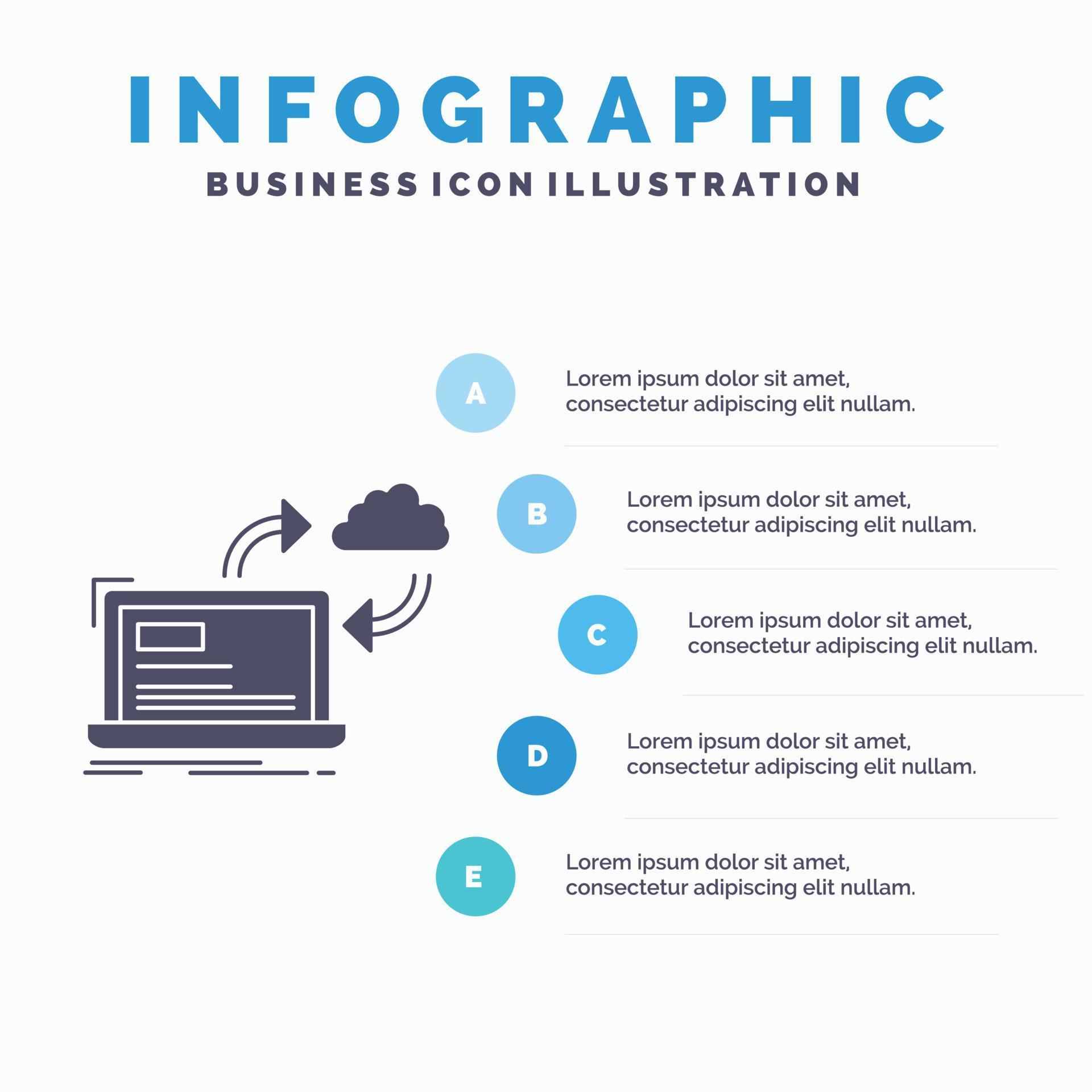 INFOGRAPHIC
BUSINESS ICON ILLUSTRATION

A
Lorem ipsum dolor sit amet, consectetur adipiscing elit nullam.

B
Lorem ipsum dolor sit amet, consectetur adipiscing elit nullam.

C
Lorem ipsum dolor sit amet, consectetur adipiscing elit nullam.

D
Lorem ipsum dolor sit amet, consectetur adipiscing elit nullam.

E
Lorem ipsum dolor sit amet, consectetur adipiscing elit nullam.