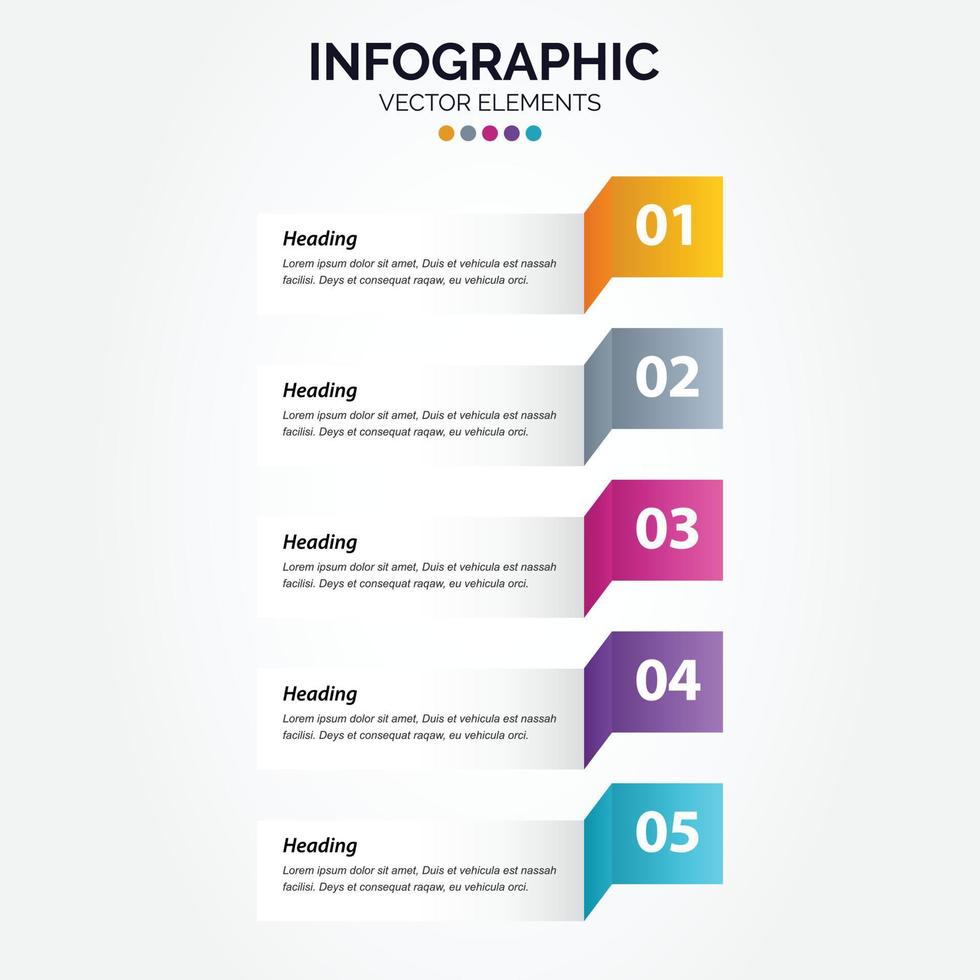 INFOGRAPHIC
VECTOR ELEMENTS

Heading
Lorem ipsum dolor sit amet, Duis et vehicula est nassah facilisi. Deys et consequat raqaw, eu vehicula orci.

01

Heading
Lorem ipsum dolor sit amet, Duis et vehicula est nassah facilisi. Deys et consequat raqaw, eu vehicula orci.

02

Heading
Lorem ipsum dolor sit amet, Duis et vehicula est nassah facilisi. Deys et consequat raqaw, eu vehicula orci.

03

Heading
Lorem ipsum dolor sit amet, Duis et vehicula est nassah facilisi. Deys et consequat raqaw, eu vehicula orci.

04

Heading
Lorem ipsum dolor sit amet, Duis et vehicula est nassah facilisi. Deys et consequat raqaw, eu vehicula orci.

05