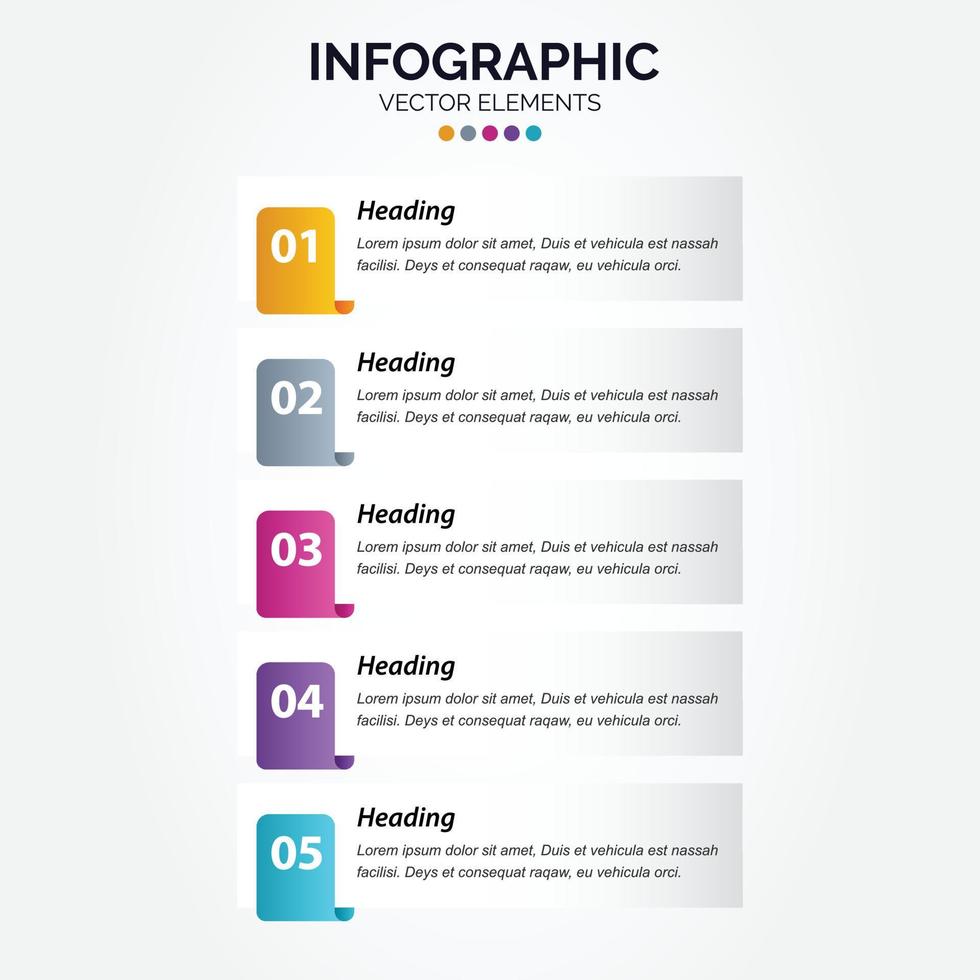 INFOGRAPHIC
VECTOR ELEMENTS

01
Heading
Lorem ipsum dolor sit amet, Duis et vehicula est nassah facilisi. Deys et consequat raqaw, eu vehicula orci.

02
Heading
Lorem ipsum dolor sit amet, Duis et vehicula est nassah facilisi. Deys et consequat raqaw, eu vehicula orci.

03
Heading
Lorem ipsum dolor sit amet, Duis et vehicula est nassah facilisi. Deys et consequat raqaw, eu vehicula orci.

04
Heading
Lorem ipsum dolor sit amet, Duis et vehicula est nassah facilisi. Deys et consequat raqaw, eu vehicula orci.

05
Heading
Lorem ipsum dolor sit amet, Duis et vehicula est nassah facilisi. Deys et consequat raqaw, eu vehicula orci.