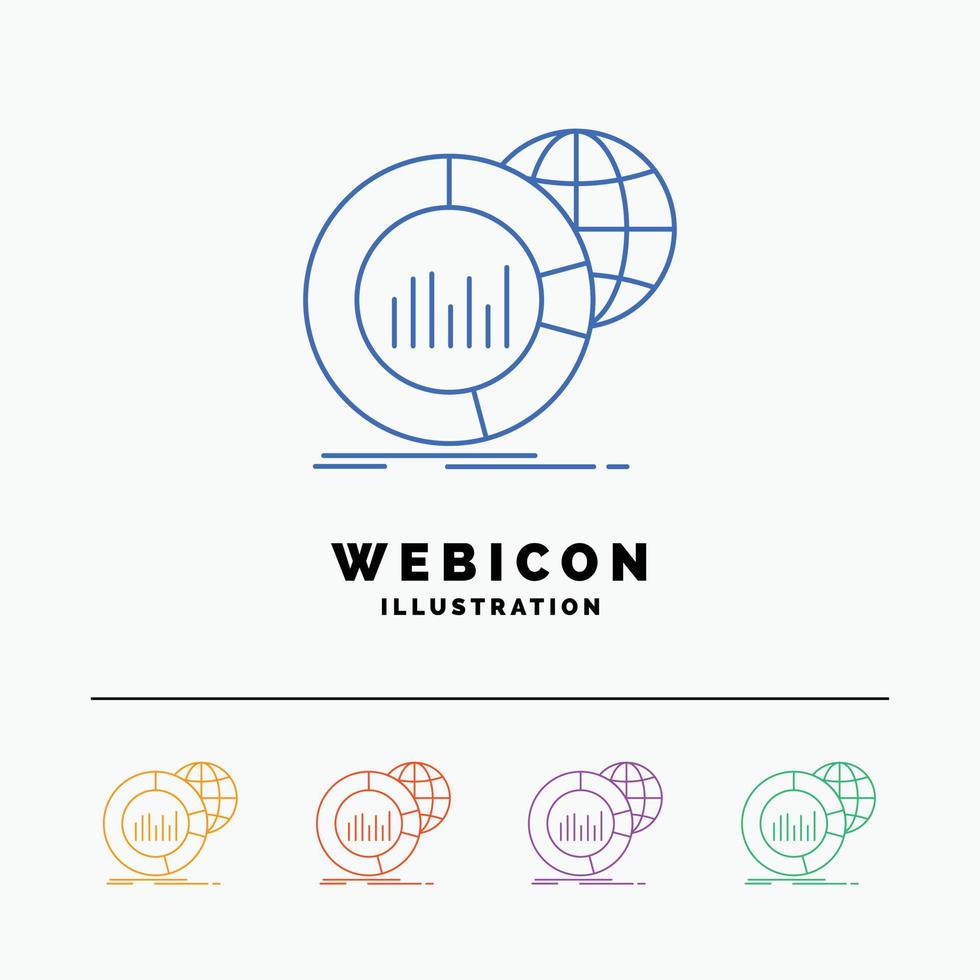 WEBICON
ILLUSTRATION