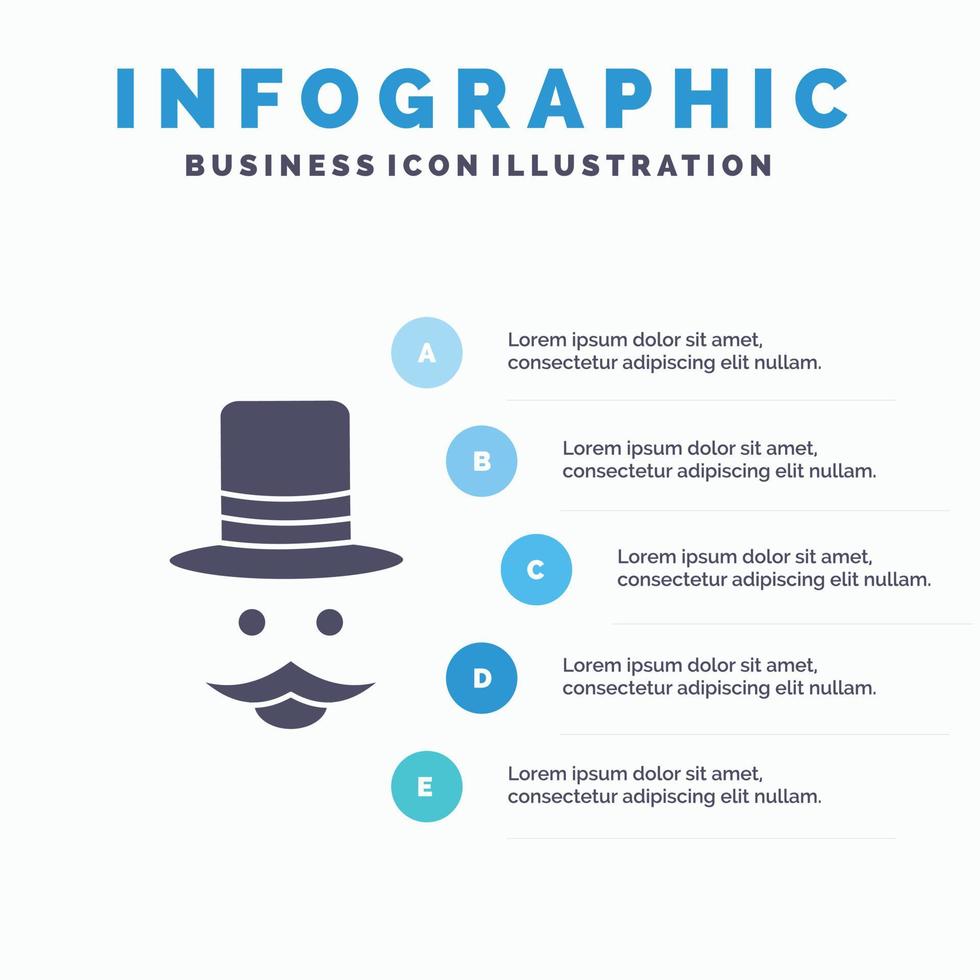 INFOGRAPHIC
BUSINESS ICON ILLUSTRATION

A
Lorem ipsum dolor sit amet, consectetur adipiscing elit nullam.

B
Lorem ipsum dolor sit amet, consectetur adipiscing elit nullam.

C
Lorem ipsum dolor sit amet, consectetur adipiscing elit nullam.

D
Lorem ipsum dolor sit amet, consectetur adipiscing elit nullam.

E
Lorem ipsum dolor sit amet, consectetur adipiscing elit nullam.