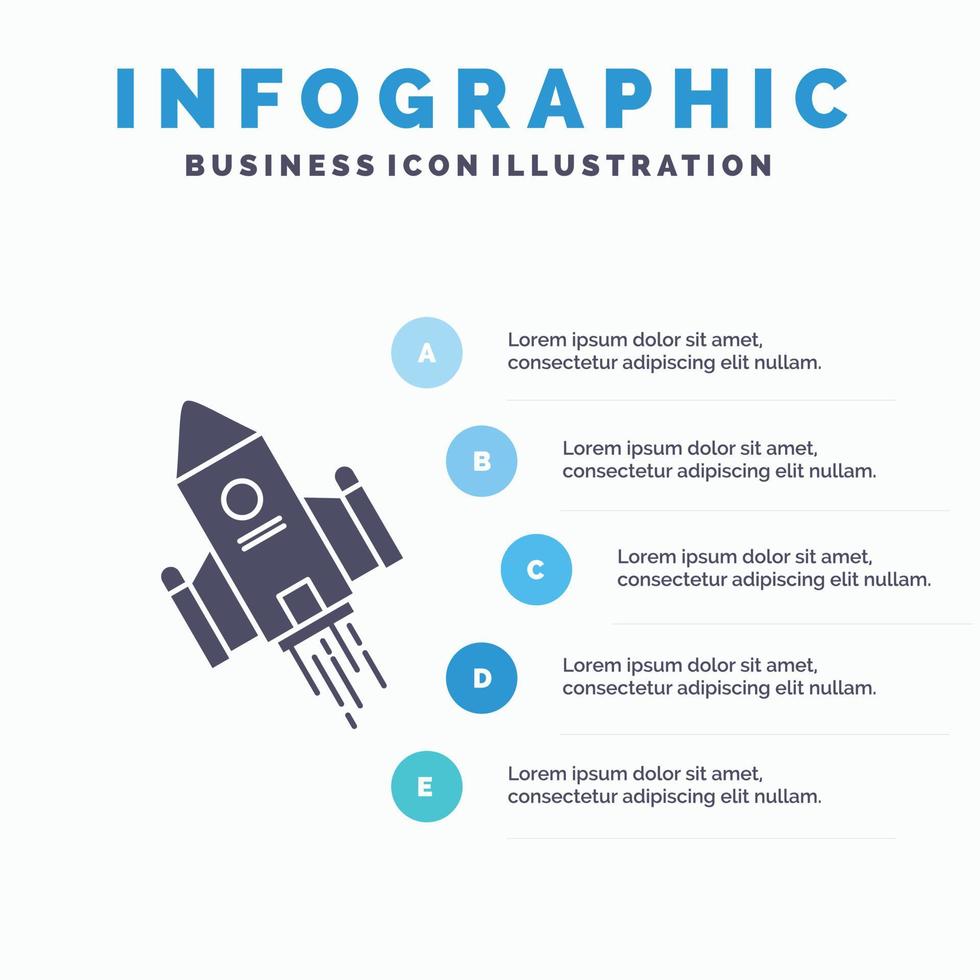 INFOGRAPHIC
BUSINESS ICON ILLUSTRATION

A
Lorem ipsum dolor sit amet, consectetur adipiscing elit nullam.

B
Lorem ipsum dolor sit amet, consectetur adipiscing elit nullam.

C
Lorem ipsum dolor sit amet, consectetur adipiscing elit nullam.

D
Lorem ipsum dolor sit amet, consectetur adipiscing elit nullam.

E
Lorem ipsum dolor sit amet, consectetur adipiscing elit nullam.