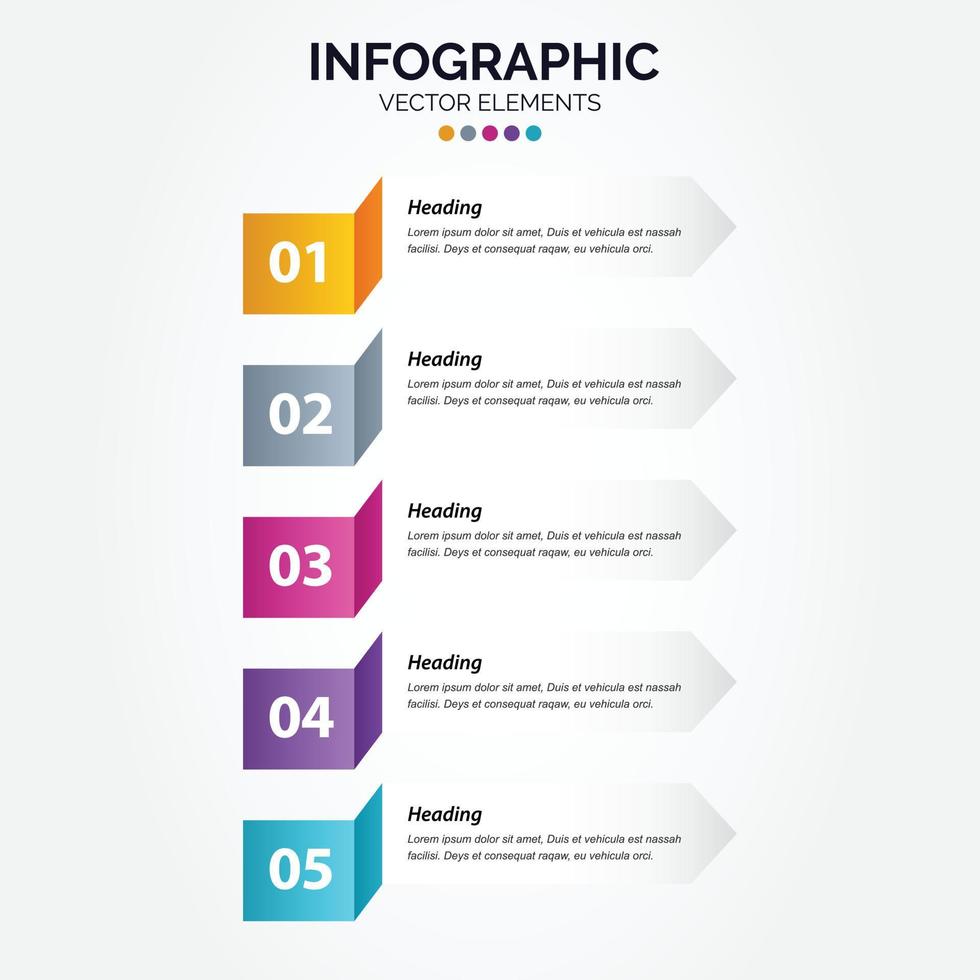 INFOGRAPHIC
VECTOR ELEMENTS

01
Heading
Lorem ipsum dolor sit amet, Duis et vehicula est nassah facilisi. Deys et consequat raqaw, eu vehicula orci.

02
Heading
Lorem ipsum dolor sit amet, Duis et vehicula est nassah facilisi. Deys et consequat raqaw, eu vehicula orci.

03
Heading
Lorem ipsum dolor sit amet, Duis et vehicula est nassah facilisi. Deys et consequat raqaw, eu vehicula orci.

04
Heading
Lorem ipsum dolor sit amet, Duis et vehicula est nassah facilisi. Deys et consequat raqaw, eu vehicula orci.

05
Heading
Lorem ipsum dolor sit amet, Duis et vehicula est nassah facilisi. Deys et consequat raqaw, eu vehicula orci.