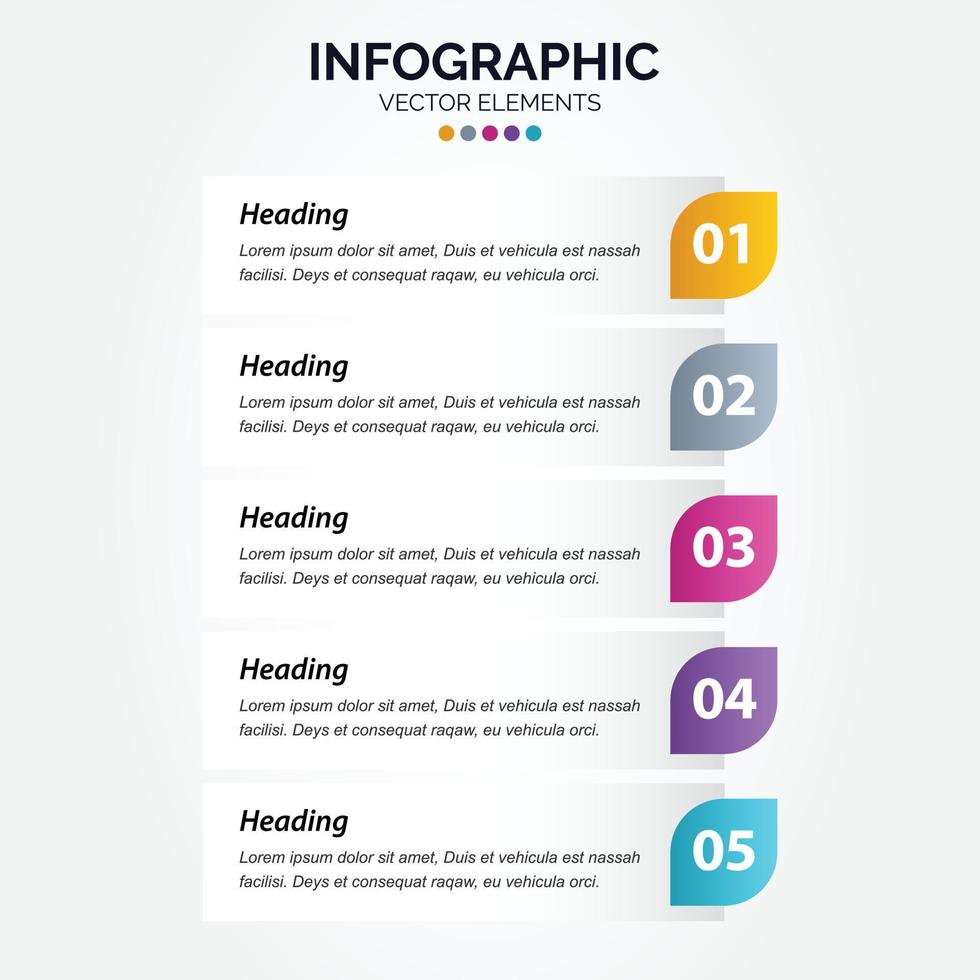 INFOGRAPHIC
VECTOR ELEMENTS

Heading
Lorem ipsum dolor sit amet, Duis et vehicula est nassah facilisi. Deys et consequat raqaw, eu vehicula orci.
01

Heading
Lorem ipsum dolor sit amet, Duis et vehicula est nassah facilisi. Deys et consequat raqaw, eu vehicula orci.
02

Heading
Lorem ipsum dolor sit amet, Duis et vehicula est nassah facilisi. Deys et consequat raqaw, eu vehicula orci.
03

Heading
Lorem ipsum dolor sit amet, Duis et vehicula est nassah facilisi. Deys et consequat raqaw, eu vehicula orci.
04

Heading
Lorem ipsum dolor sit amet, Duis et vehicula est nassah facilisi. Deys et consequat raqaw, eu vehicula orci.
05