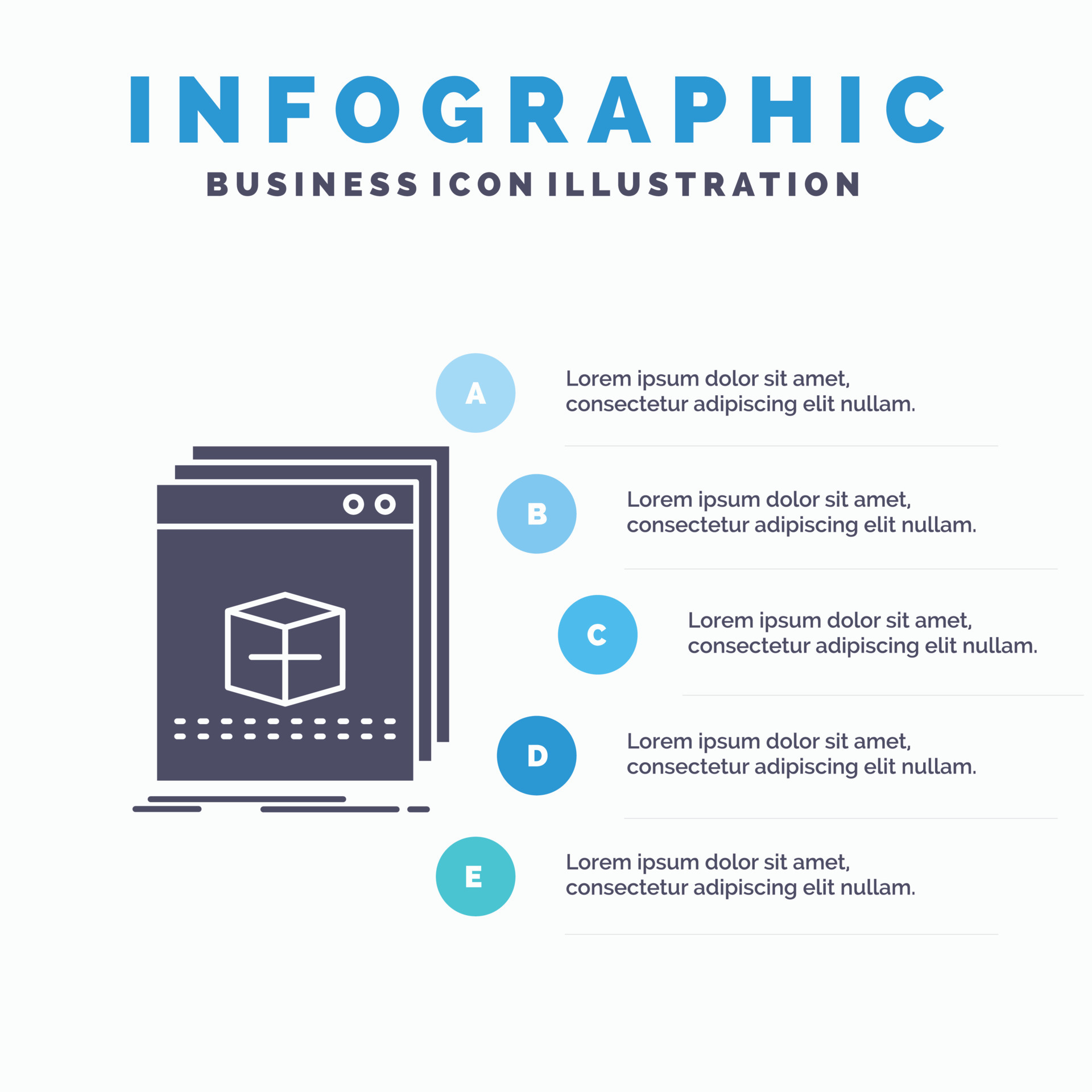 INFOGRAPHIC
BUSINESS ICON ILLUSTRATION

A
Lorem ipsum dolor sit amet, consectetur adipiscing elit nullam.

B
Lorem ipsum dolor sit amet, consectetur adipiscing elit nullam.

C
Lorem ipsum dolor sit amet, consectetur adipiscing elit nullam.

D
Lorem ipsum dolor sit amet, consectetur adipiscing elit nullam.

E
Lorem ipsum dolor sit amet, consectetur adipiscing elit nullam.