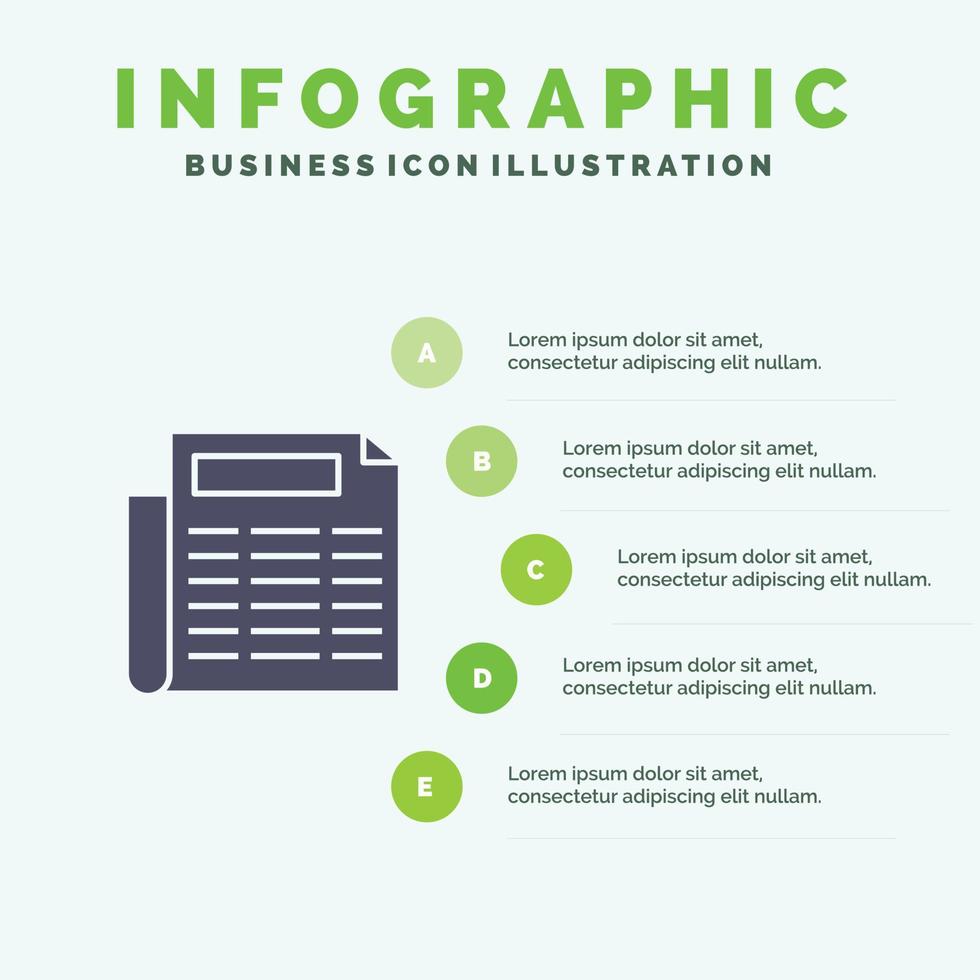 INFOGRAPHIC
BUSINESS ICON ILLUSTRATION

A
Lorem ipsum dolor sit amet, consectetur adipiscing elit nullam.

B
Lorem ipsum dolor sit amet, consectetur adipiscing elit nullam.

C
Lorem ipsum dolor sit amet, consectetur adipiscing elit nullam.

D
Lorem ipsum dolor sit amet, consectetur adipiscing elit nullam.

E
Lorem ipsum dolor sit amet, consectetur adipiscing elit nullam.