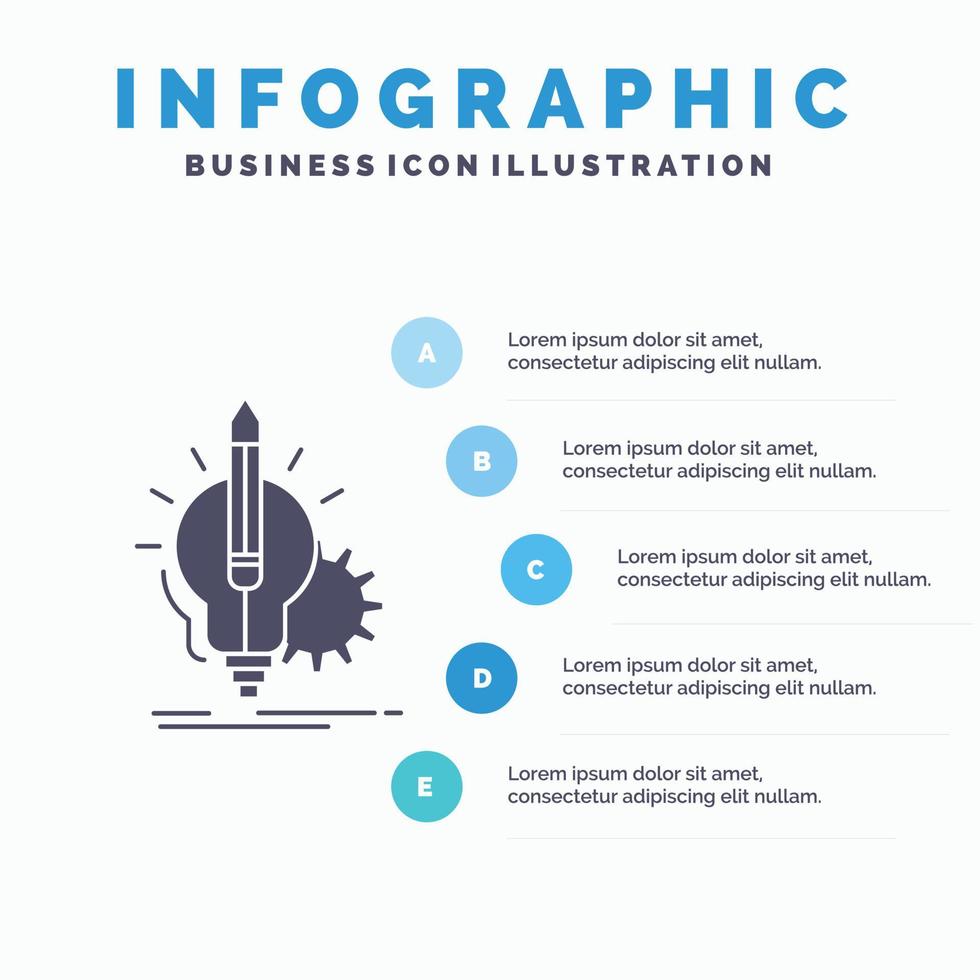 INFOGRAPHIC
BUSINESS ICON ILLUSTRATION

A
Lorem ipsum dolor sit amet, consectetur adipiscing elit nullam.

B
Lorem ipsum dolor sit amet, consectetur adipiscing elit nullam.

C
Lorem ipsum dolor sit amet, consectetur adipiscing elit nullam.

D
Lorem ipsum dolor sit amet, consectetur adipiscing elit nullam.

E
Lorem ipsum dolor sit amet, consectetur adipiscing elit nullam.