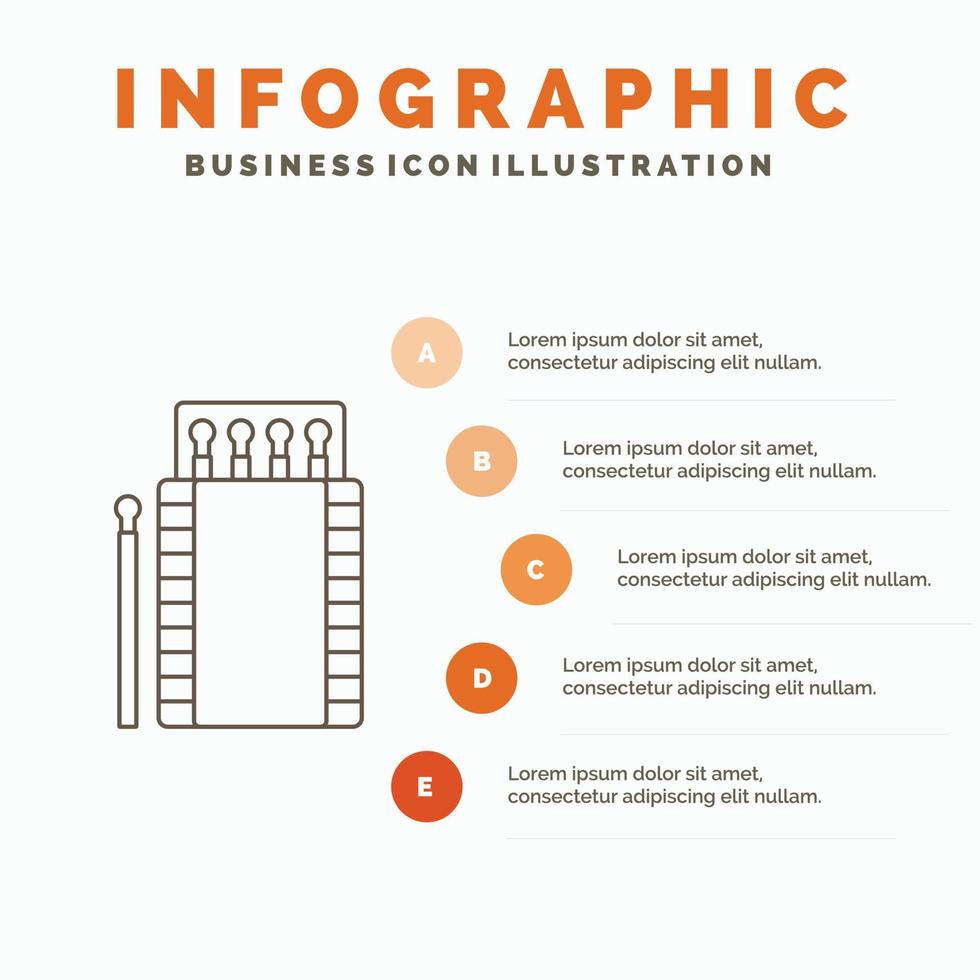 INFOGRAPHIC
BUSINESS ICON ILLUSTRATION

A

Lorem ipsum dolor sit amet, consectetur adipiscing elit nullam.

B

Lorem ipsum dolor sit amet, consectetur adipiscing elit nullam.

C

Lorem ipsum dolor sit amet, consectetur adipiscing elit nullam.

D

Lorem ipsum dolor sit amet, consectetur adipiscing elit nullam.

E

Lorem ipsum dolor sit amet, consectetur adipiscing elit nullam.