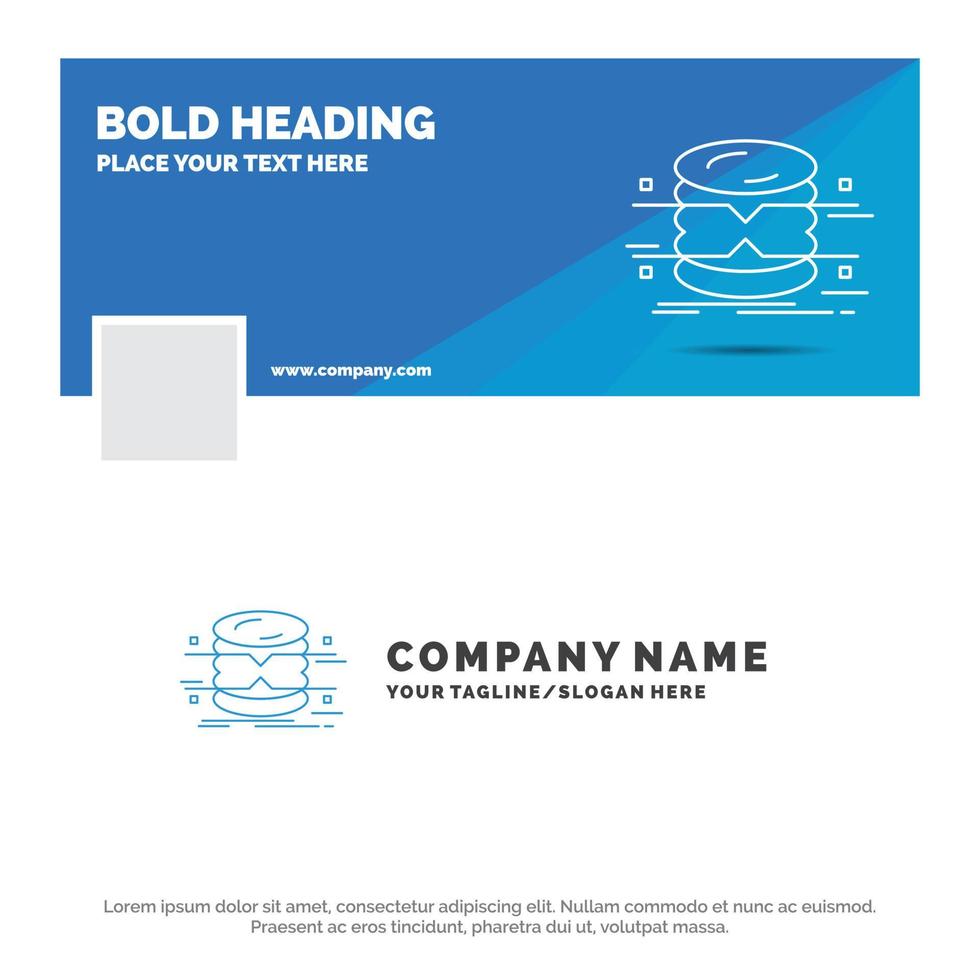 BOLD HEADING
PLACE YOUR TEXT HERE

www.company.com

COMPANY NAME
YOUR TAGLINE/SLOGAN HERE

Lorem ipsum dolor sit amet, consectetur adipiscing elit. Nullam commodo et nunc ac euismod. Praesent ac eros tincidunt, pharetra dui ut, volutpat massa.