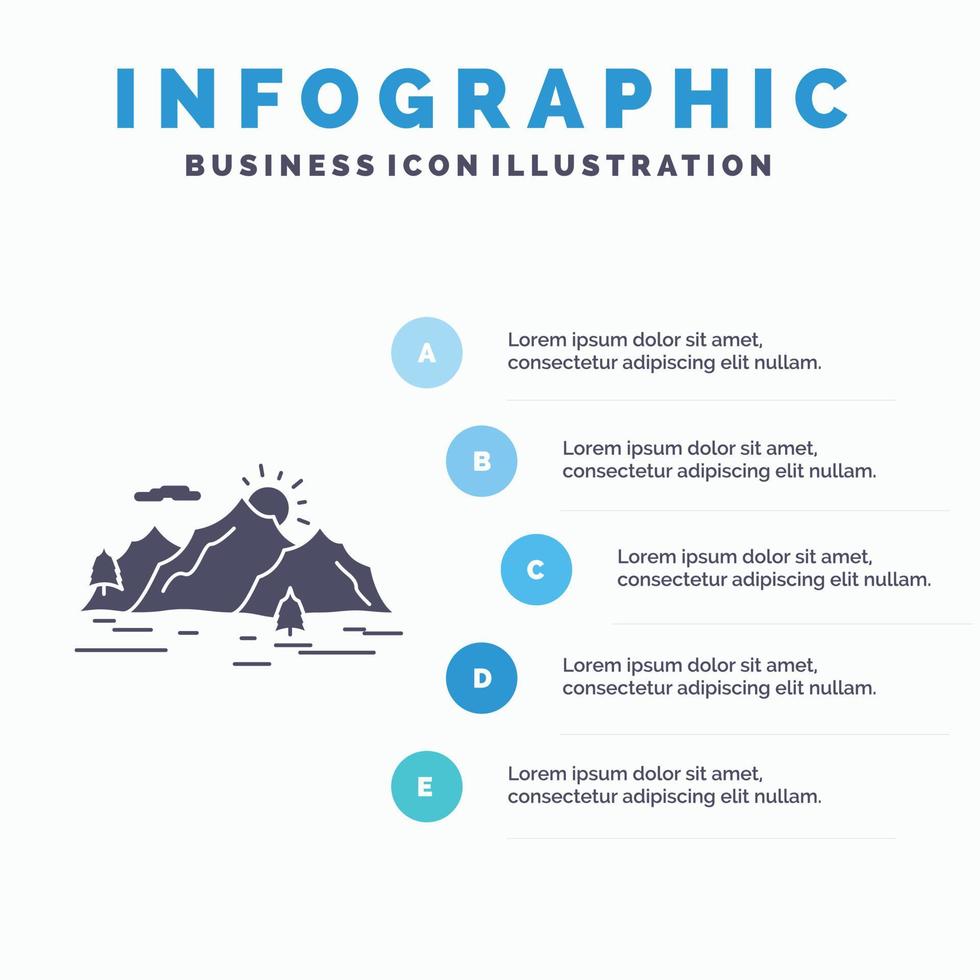 INFOGRAPHIC
BUSINESS ICON ILLUSTRATION

A
Lorem ipsum dolor sit amet, consectetur adipiscing elit nullam.

B
Lorem ipsum dolor sit amet, consectetur adipiscing elit nullam.

C
Lorem ipsum dolor sit amet, consectetur adipiscing elit nullam.

D
Lorem ipsum dolor sit amet, consectetur adipiscing elit nullam.

E
Lorem ipsum dolor sit amet, consectetur adipiscing elit nullam.