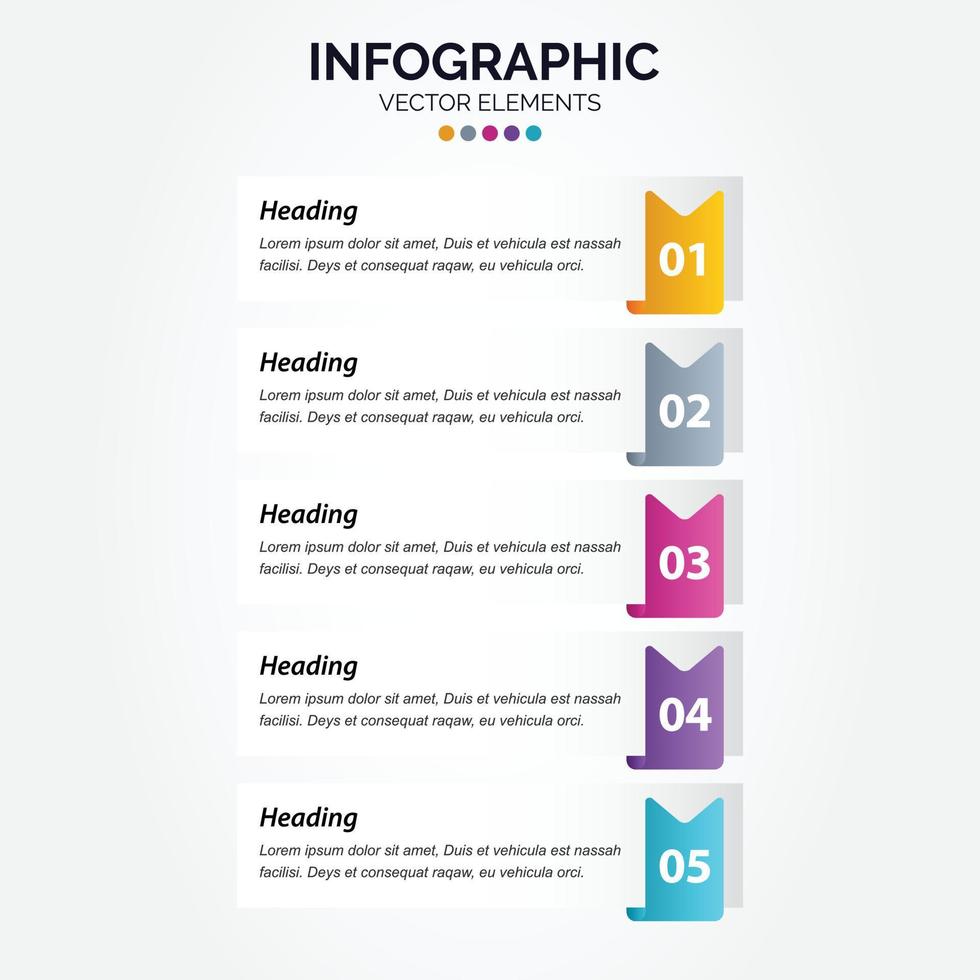 INFOGRAPHIC
VECTOR ELEMENTS

Heading
Lorem ipsum dolor sit amet, Duis et vehicula est nassah facilisi. Deys et consequat raqaw, eu vehicula orci.
01

Heading
Lorem ipsum dolor sit amet, Duis et vehicula est nassah facilisi. Deys et consequat raqaw, eu vehicula orci.
02

Heading
Lorem ipsum dolor sit amet, Duis et vehicula est nassah facilisi. Deys et consequat raqaw, eu vehicula orci.
03

Heading
Lorem ipsum dolor sit amet, Duis et vehicula est nassah facilisi. Deys et consequat raqaw, eu vehicula orci.
04

Heading
Lorem ipsum dolor sit amet, Duis et vehicula est nassah facilisi. Deys et consequat raqaw, eu vehicula orci.
05