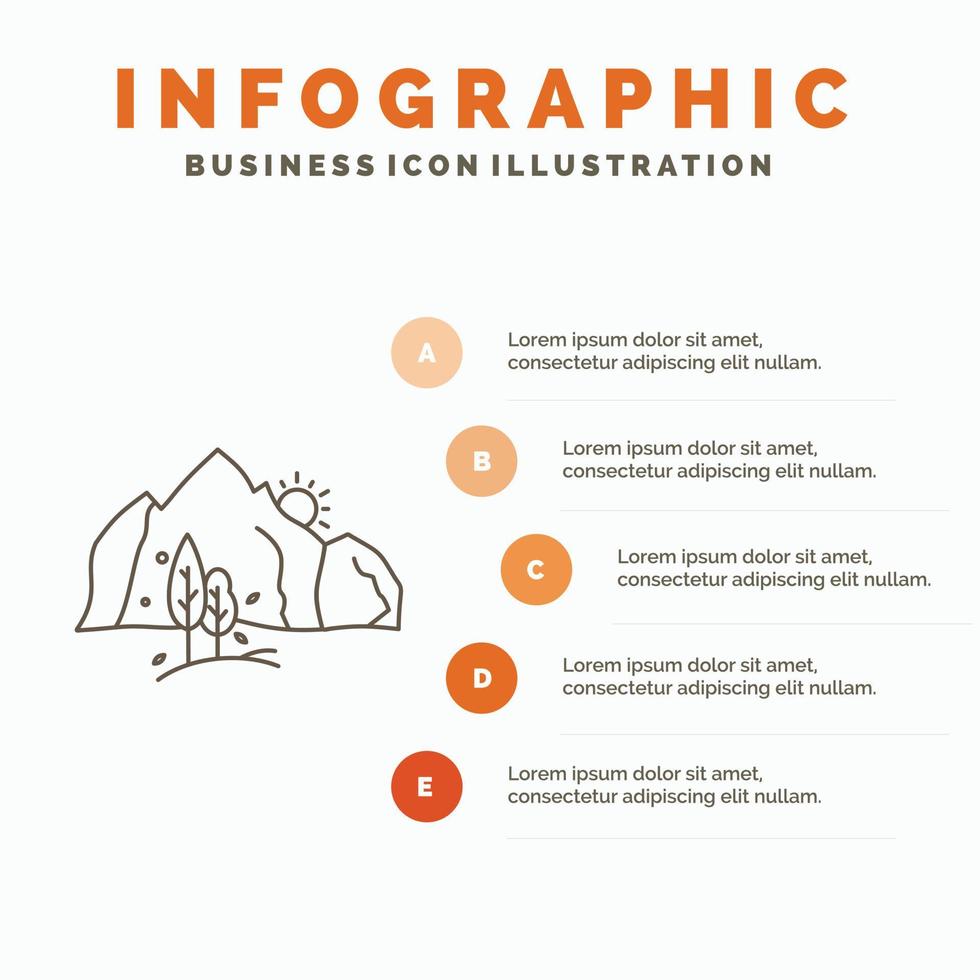 INFOGRAPHIC
BUSINESS ICON ILLUSTRATION

A
Lorem ipsum dolor sit amet, consectetur adipiscing elit nullam.

B
Lorem ipsum dolor sit amet, consectetur adipiscing elit nullam.

C
Lorem ipsum dolor sit amet, consectetur adipiscing elit nullam.

D
Lorem ipsum dolor sit amet, consectetur adipiscing elit nullam.

E
Lorem ipsum dolor sit amet, consectetur adipiscing elit nullam.