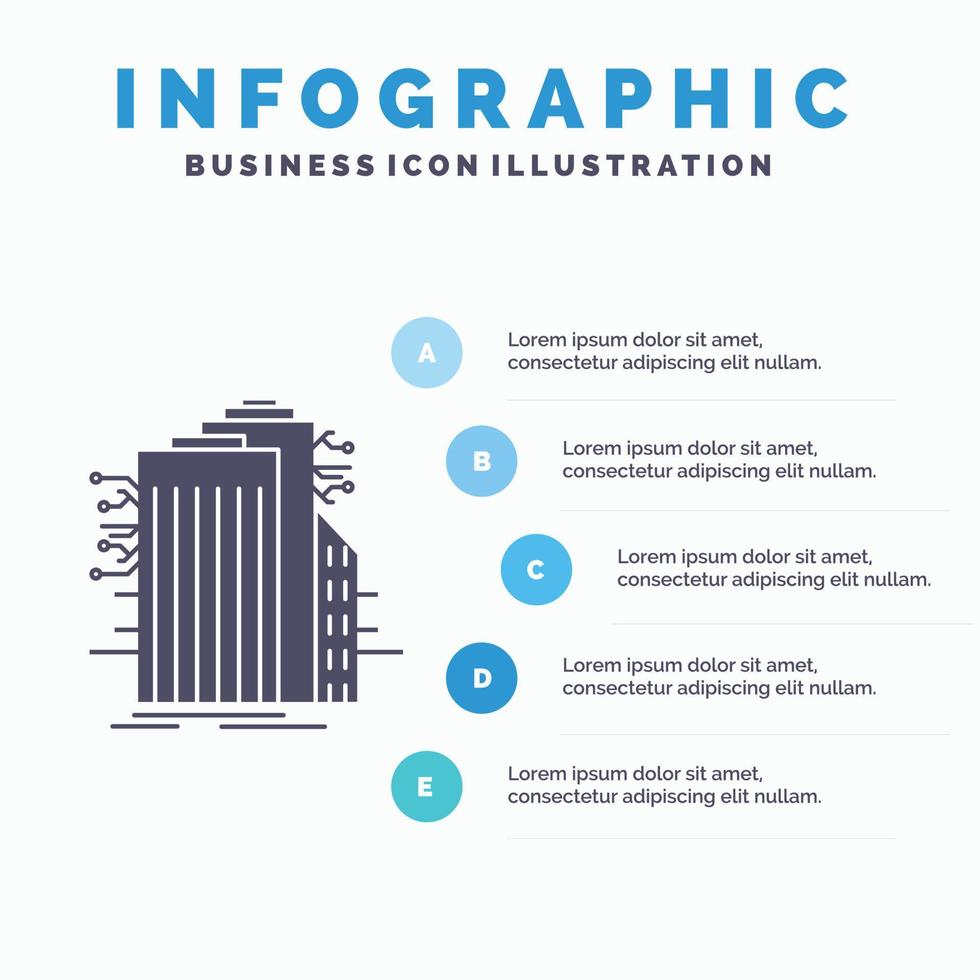 INFOGRAPHIC
BUSINESS ICON ILLUSTRATION

A
Lorem ipsum dolor sit amet, consectetur adipiscing elit nullam.

B
Lorem ipsum dolor sit amet, consectetur adipiscing elit nullam.

C
Lorem ipsum dolor sit amet, consectetur adipiscing elit nullam.

D
Lorem ipsum dolor sit amet, consectetur adipiscing elit nullam.

E
Lorem ipsum dolor sit amet, consectetur adipiscing elit nullam.