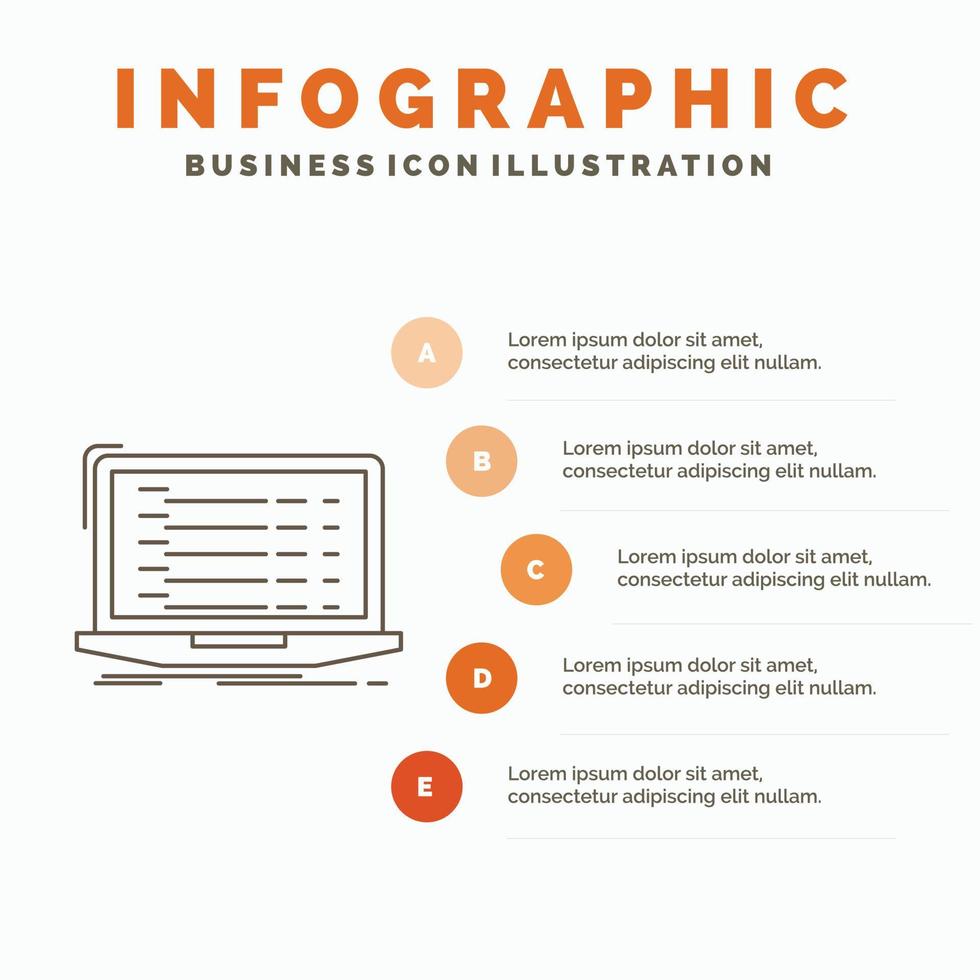 INFOGRAPHIC

BUSINESS ICON ILLUSTRATION

A

Lorem ipsum dolor sit amet, consectetur adipiscing elit nullam.

B

Lorem ipsum dolor sit amet, consectetur adipiscing elit nullam.

C

Lorem ipsum dolor sit amet, consectetur adipiscing elit nullam.

D

Lorem ipsum dolor sit amet, consectetur adipiscing elit nullam.

E

Lorem ipsum dolor sit amet, consectetur adipiscing elit nullam.