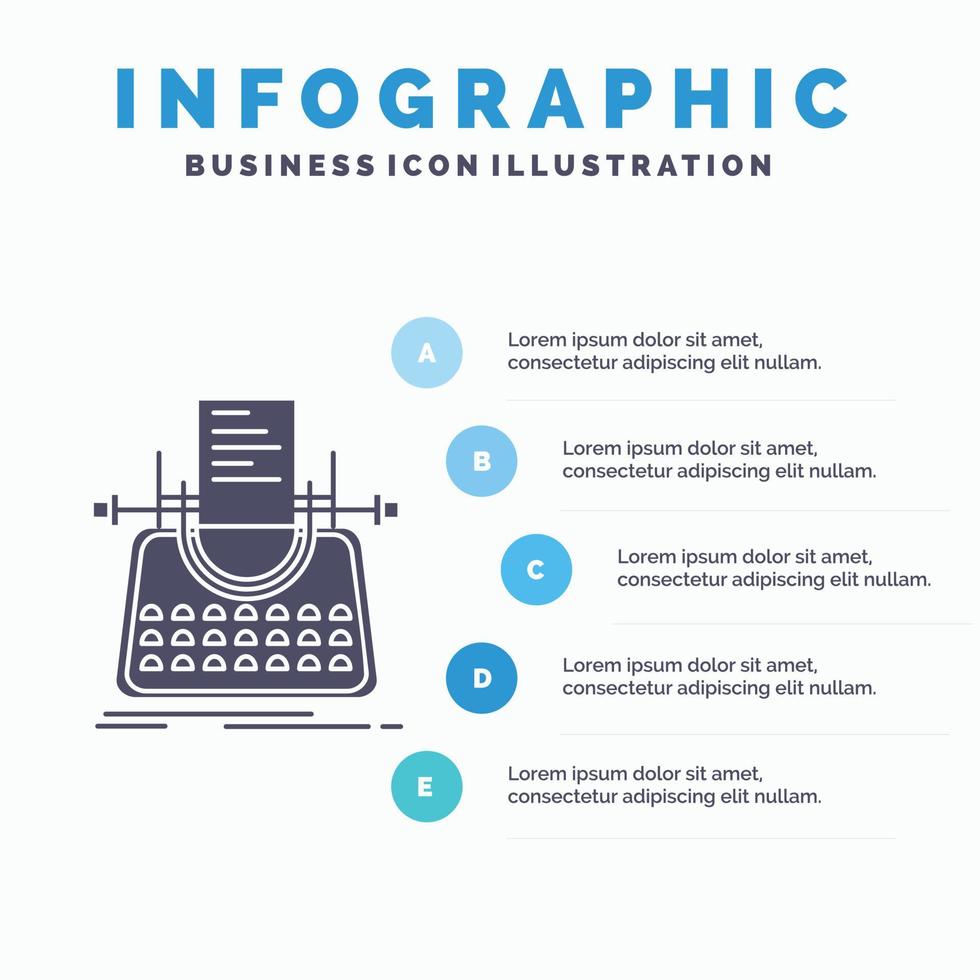 INFOGRAPHIC
BUSINESS ICON ILLUSTRATION

A
Lorem ipsum dolor sit amet, consectetur adipiscing elit nullam.

B
Lorem ipsum dolor sit amet, consectetur adipiscing elit nullam.

C
Lorem ipsum dolor sit amet, consectetur adipiscing elit nullam.

D
Lorem ipsum dolor sit amet, consectetur adipiscing elit nullam.

E
Lorem ipsum dolor sit amet, consectetur adipiscing elit nullam.