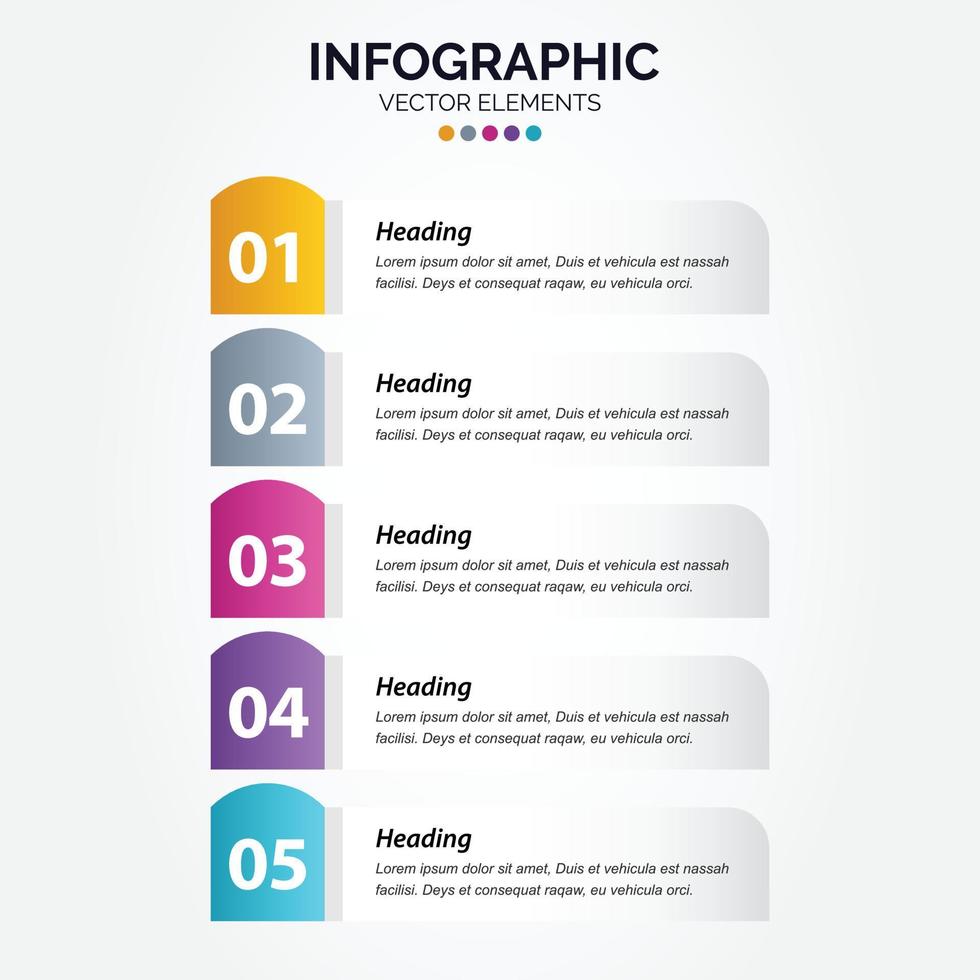 INFOGRAPHIC
VECTOR ELEMENTS

01
Heading
Lorem ipsum dolor sit amet, Duis et vehicula est nassah facilisi. Deys et consequat raqaw, eu vehicula orci.

02
Heading
Lorem ipsum dolor sit amet, Duis et vehicula est nassah facilisi. Deys et consequat raqaw, eu vehicula orci.

03
Heading
Lorem ipsum dolor sit amet, Duis et vehicula est nassah facilisi. Deys et consequat raqaw, eu vehicula orci.

04
Heading
Lorem ipsum dolor sit amet, Duis et vehicula est nassah facilisi. Deys et consequat raqaw, eu vehicula orci.

05
Heading
Lorem ipsum dolor sit amet, Duis et vehicula est nassah facilisi. Deys et consequat raqaw, eu vehicula orci.