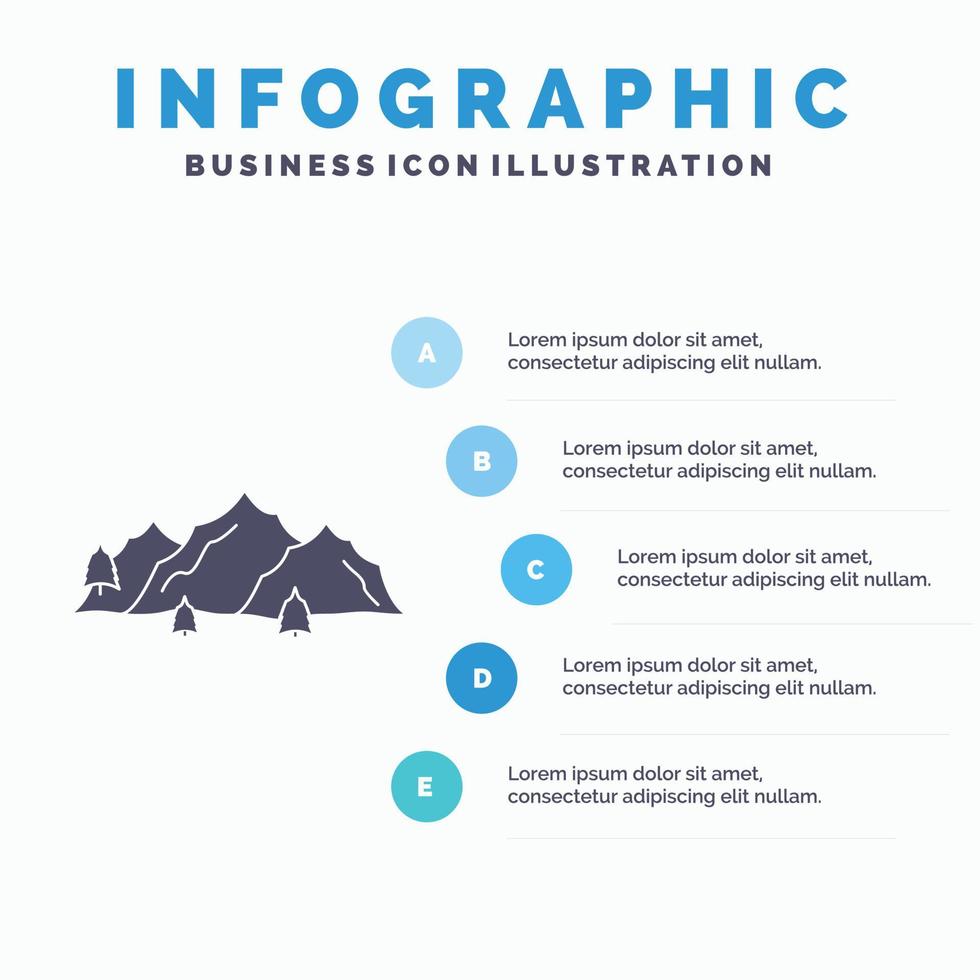 INFOGRAPHIC
BUSINESS ICON ILLUSTRATION

A
Lorem ipsum dolor sit amet, consectetur adipiscing elit nullam.

B
Lorem ipsum dolor sit amet, consectetur adipiscing elit nullam.

C
Lorem ipsum dolor sit amet, consectetur adipiscing elit nullam.

D
Lorem ipsum dolor sit amet, consectetur adipiscing elit nullam.

E
Lorem ipsum dolor sit amet, consectetur adipiscing elit nullam.