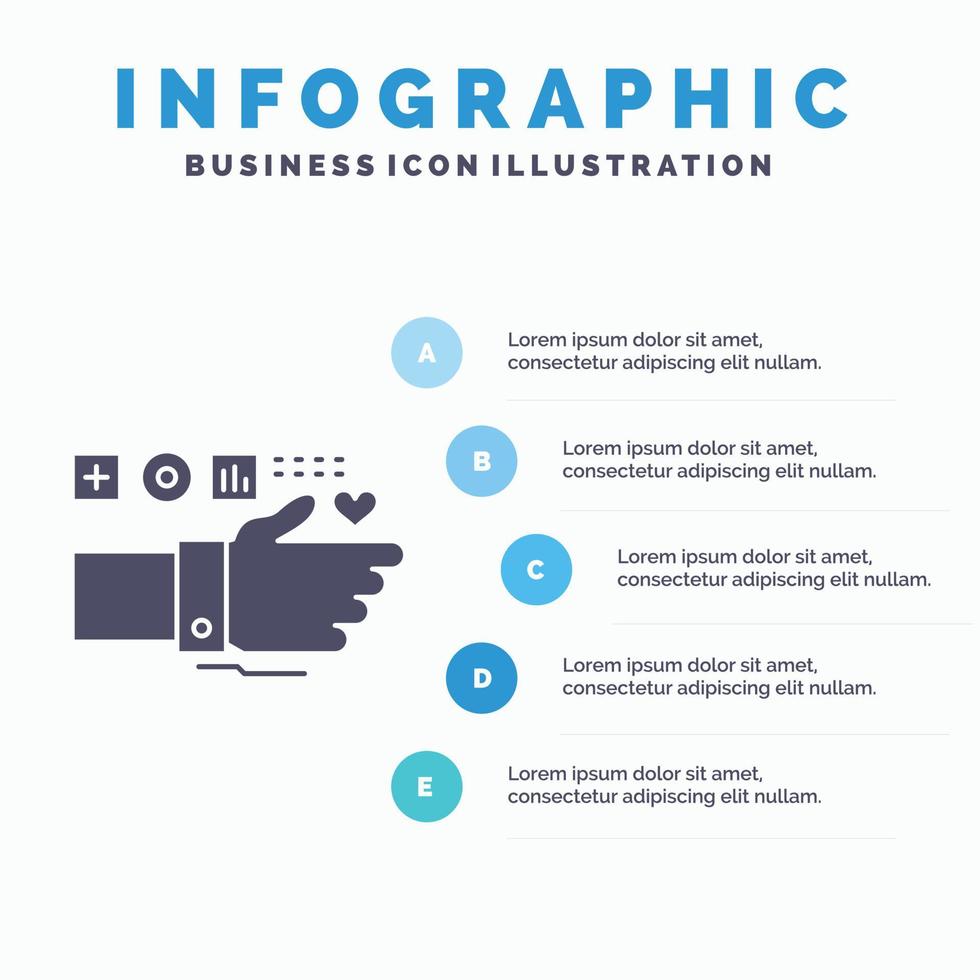 INFOGRAPHIC
BUSINESS ICON ILLUSTRATION

A
Lorem ipsum dolor sit amet, consectetur adipiscing elit nullam.

B
Lorem ipsum dolor sit amet, consectetur adipiscing elit nullam.

C
Lorem ipsum dolor sit amet, consectetur adipiscing elit nullam.

D
Lorem ipsum dolor sit amet, consectetur adipiscing elit nullam.

E
Lorem ipsum dolor sit amet, consectetur adipiscing elit nullam.