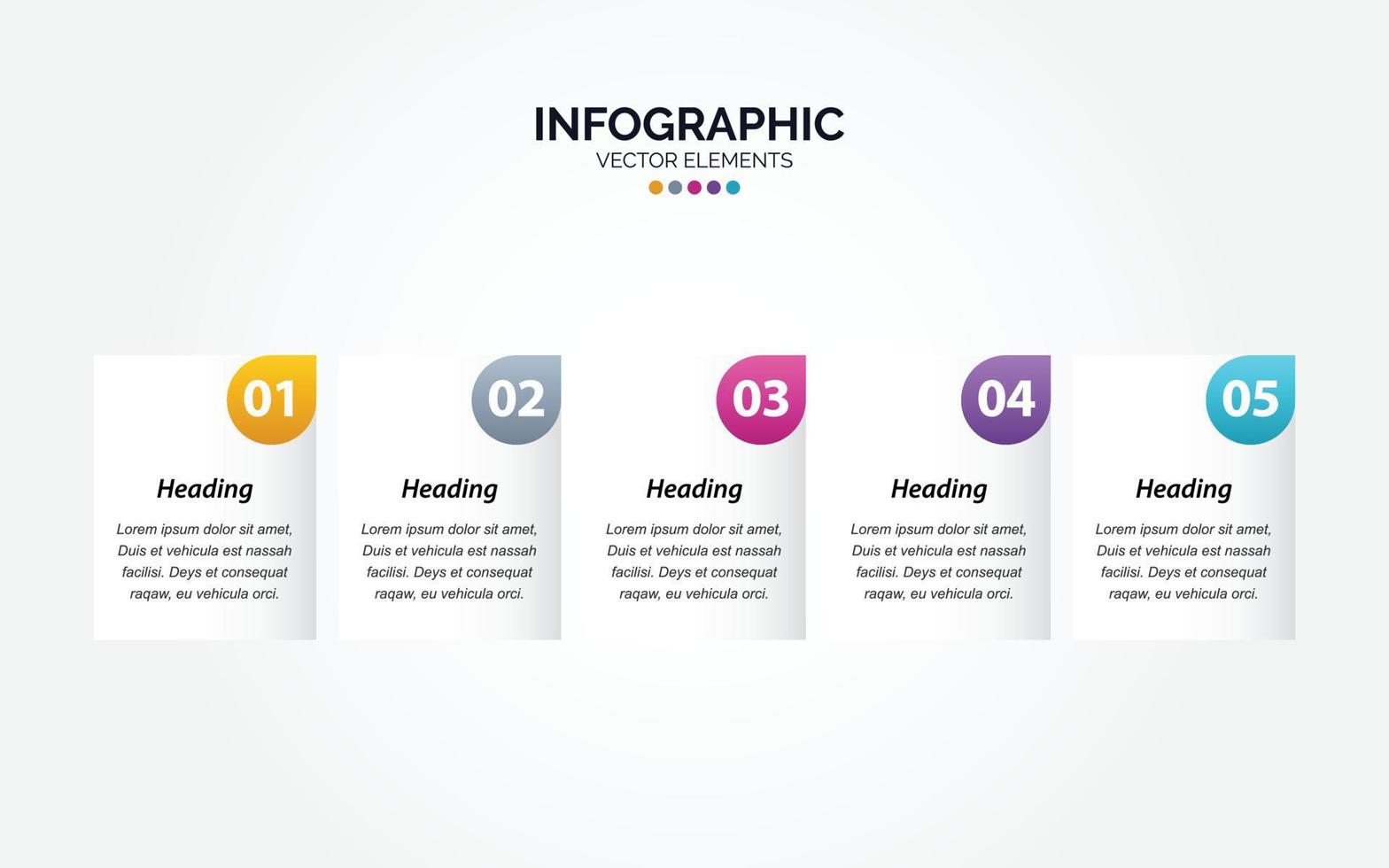 INFOGRAPHIC
VECTOR ELEMENTS

01
Heading
Lorem ipsum dolor sit amet, Duis et vehicula est nassah facilisi. Deys et consequat raqaw, eu vehicula orci.

02
Heading
Lorem ipsum dolor sit amet, Duis et vehicula est nassah facilisi. Deys et consequat raqaw, eu vehicula orci.

03
Heading
Lorem ipsum dolor sit amet, Duis et vehicula est nassah facilisi. Deys et consequat raqaw, eu vehicula orci.

04
Heading
Lorem ipsum dolor sit amet, Duis et vehicula est nassah facilisi. Deys et consequat raqaw, eu vehicula orci.

05
Heading
Lorem ipsum dolor sit amet, Duis et vehicula est nassah facilisi. Deys et consequat raqaw, eu vehicula orci.