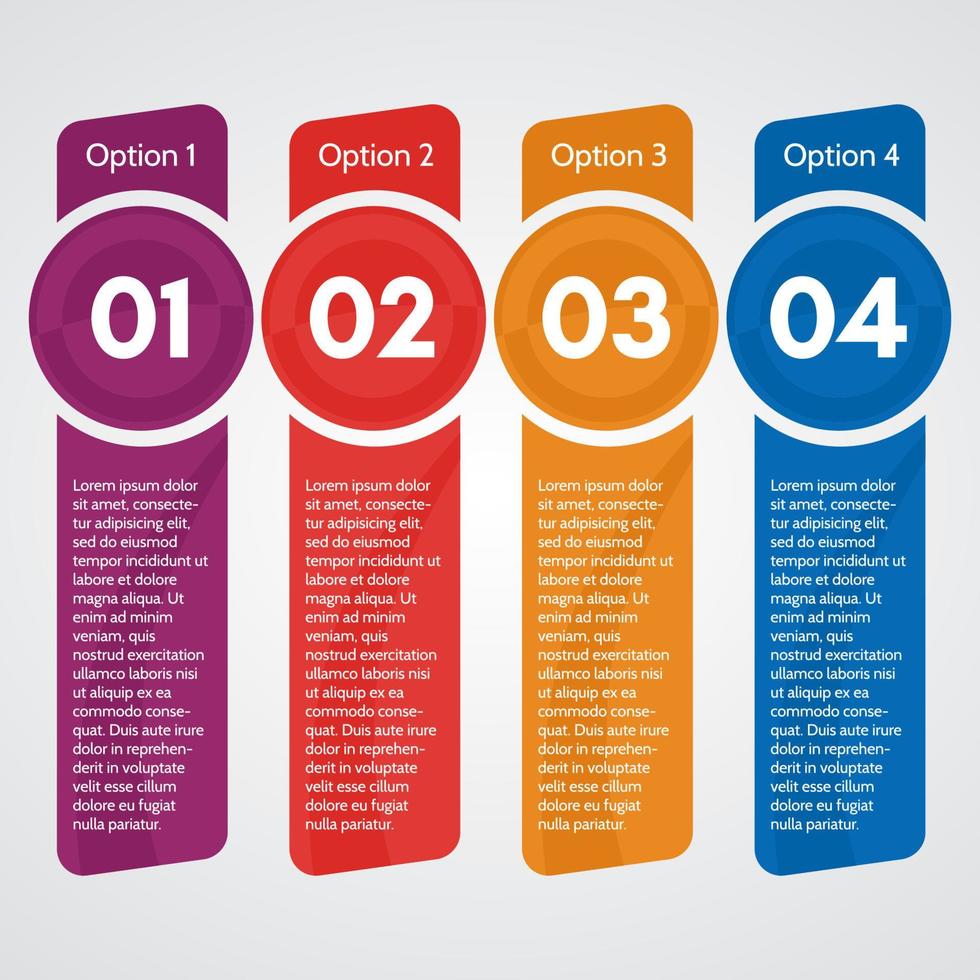 Option 1

01

Lorem ipsum dolor sit amet, consectetur adipisicing elit, sed do eiusmod tempor incididunt ut labore et dolore magna aliqua. Ut enim ad minim veniam, quis nostrud exercitation ullamco laboris nisi ut aliquip ex ea commodo consequat. Duis aute irure dolor in reprehenderit in voluptate velit esse cillum dolore eu fugiat nulla pariatur.

Option 2

02

Lorem ipsum dolor sit amet, consectetur adipisicing elit, sed do eiusmod tempor incididunt ut labore et dolore magna aliqua. Ut enim ad minim veniam, quis nostrud exercitation ullamco laboris nisi ut aliquip ex ea commodo consequat. Duis aute irure dolor in reprehenderit in voluptate velit esse cillum dolore eu fugiat nulla pariatur.

Option 3

03

Lorem ipsum dolor sit amet, consectetur adipisicing elit, sed do eiusmod tempor incididunt ut labore et dolore magna aliqua. Ut enim ad minim veniam, quis nostrud exercitation ullamco laboris nisi ut aliquip ex ea commodo consequat. Duis aute irure dolor in reprehenderit in voluptate velit esse cillum dolore eu fugiat nulla pariatur.

Option 4

04

Lorem ipsum dolor sit amet, consectetur adipisicing elit, sed do eiusmod tempor incididunt ut labore et dolore magna aliqua. Ut enim ad minim veniam, quis nostrud exercitation ullamco laboris nisi ut aliquip ex ea commodo consequat. Duis aute irure dolor in reprehenderit in voluptate velit esse cillum dolore eu fugiat nulla pariatur.