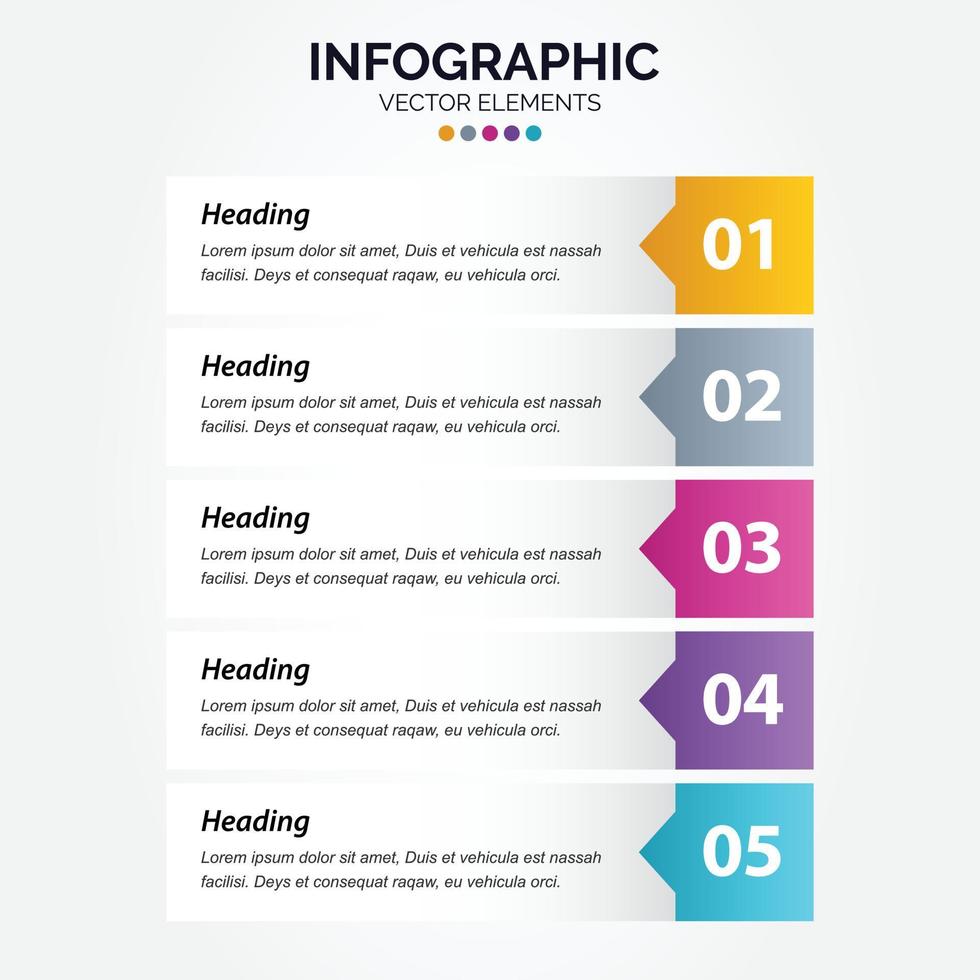 INFOGRAPHIC
VECTOR ELEMENTS

Heading
Lorem ipsum dolor sit amet, Duis et vehicula est nassah facilisi. Deys et consequat raqaw, eu vehicula orci.
01

Heading
Lorem ipsum dolor sit amet, Duis et vehicula est nassah facilisi. Deys et consequat raqaw, eu vehicula orci.
02

Heading
Lorem ipsum dolor sit amet, Duis et vehicula est nassah facilisi. Deys et consequat raqaw, eu vehicula orci.
03

Heading
Lorem ipsum dolor sit amet, Duis et vehicula est nassah facilisi. Deys et consequat raqaw, eu vehicula orci.
04

Heading
Lorem ipsum dolor sit amet, Duis et vehicula est nassah facilisi. Deys et consequat raqaw, eu vehicula orci.
05