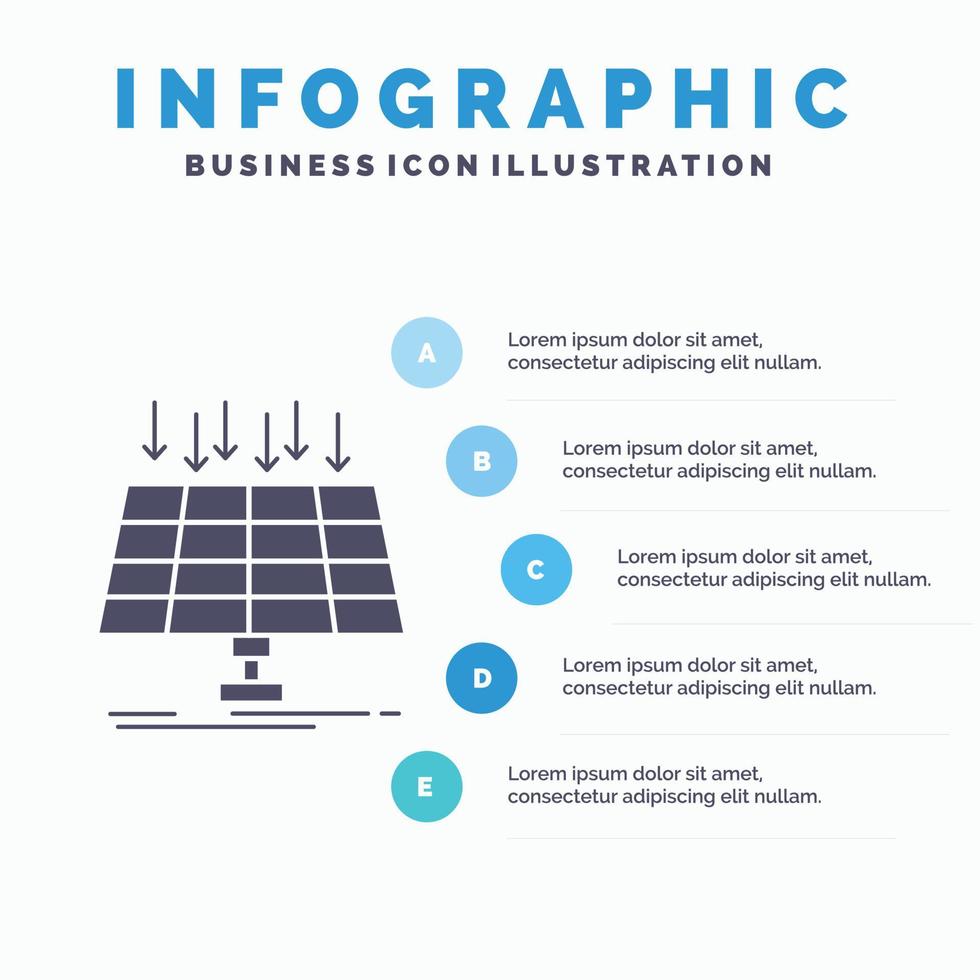 INFOGRAPHIC
BUSINESS ICON ILLUSTRATION

A
Lorem ipsum dolor sit amet, consectetur adipiscing elit nullam.

B
Lorem ipsum dolor sit amet, consectetur adipiscing elit nullam.

C
Lorem ipsum dolor sit amet, consectetur adipiscing elit nullam.

D
Lorem ipsum dolor sit amet, consectetur adipiscing elit nullam.

E
Lorem ipsum dolor sit amet, consectetur adipiscing elit nullam.