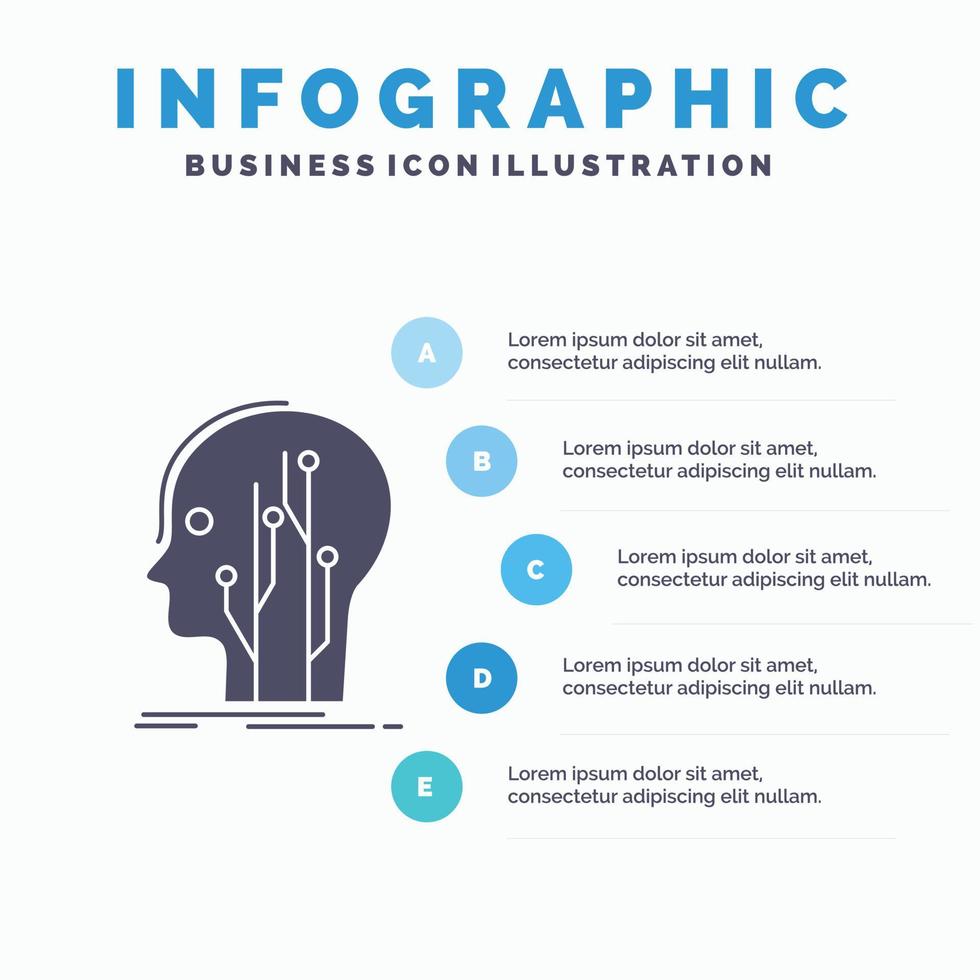 INFOGRAPHIC
BUSINESS ICON ILLUSTRATION

A
Lorem ipsum dolor sit amet, consectetur adipiscing elit nullam.

B
Lorem ipsum dolor sit amet, consectetur adipiscing elit nullam.

C
Lorem ipsum dolor sit amet, consectetur adipiscing elit nullam.

D
Lorem ipsum dolor sit amet, consectetur adipiscing elit nullam.

E
Lorem ipsum dolor sit amet, consectetur adipiscing elit nullam.