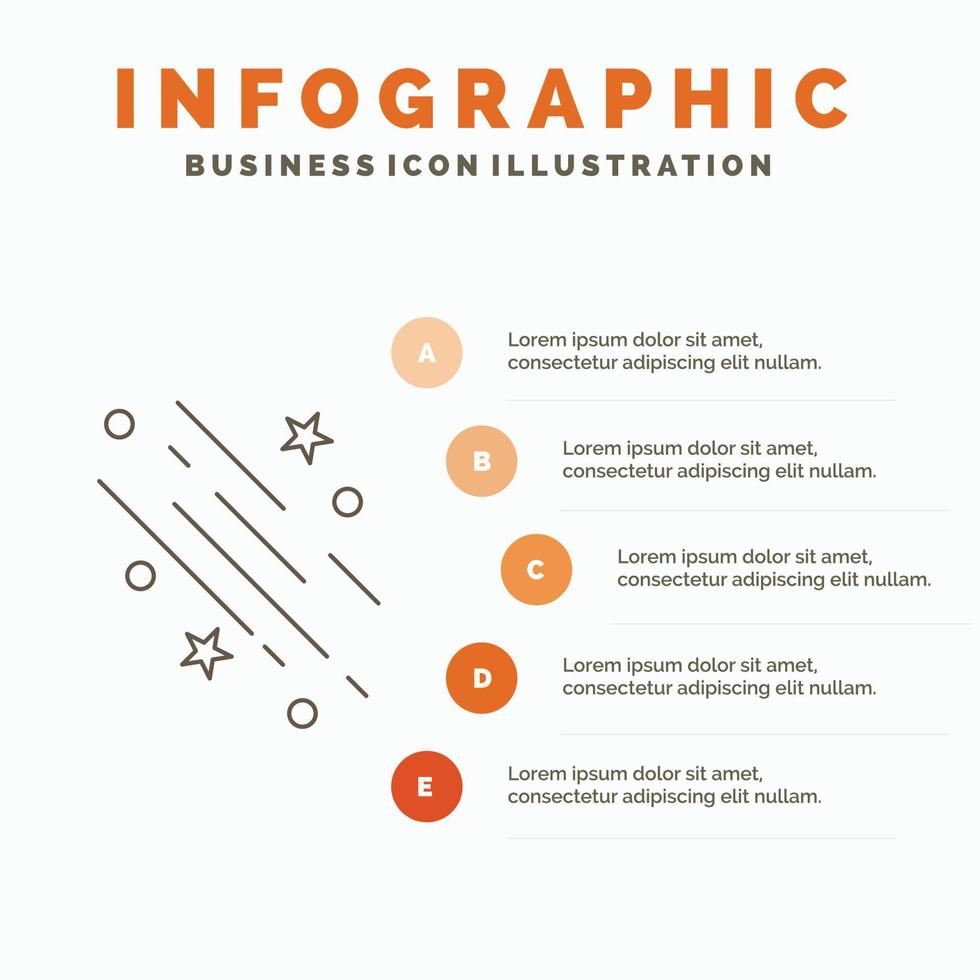 INFOGRAPHIC
BUSINESS ICON ILLUSTRATION

A
Lorem ipsum dolor sit amet, consectetur adipiscing elit nullam.

B
Lorem ipsum dolor sit amet, consectetur adipiscing elit nullam.

C
Lorem ipsum dolor sit amet, consectetur adipiscing elit nullam.

D
Lorem ipsum dolor sit amet, consectetur adipiscing elit nullam.

E
Lorem ipsum dolor sit amet, consectetur adipiscing elit nullam.