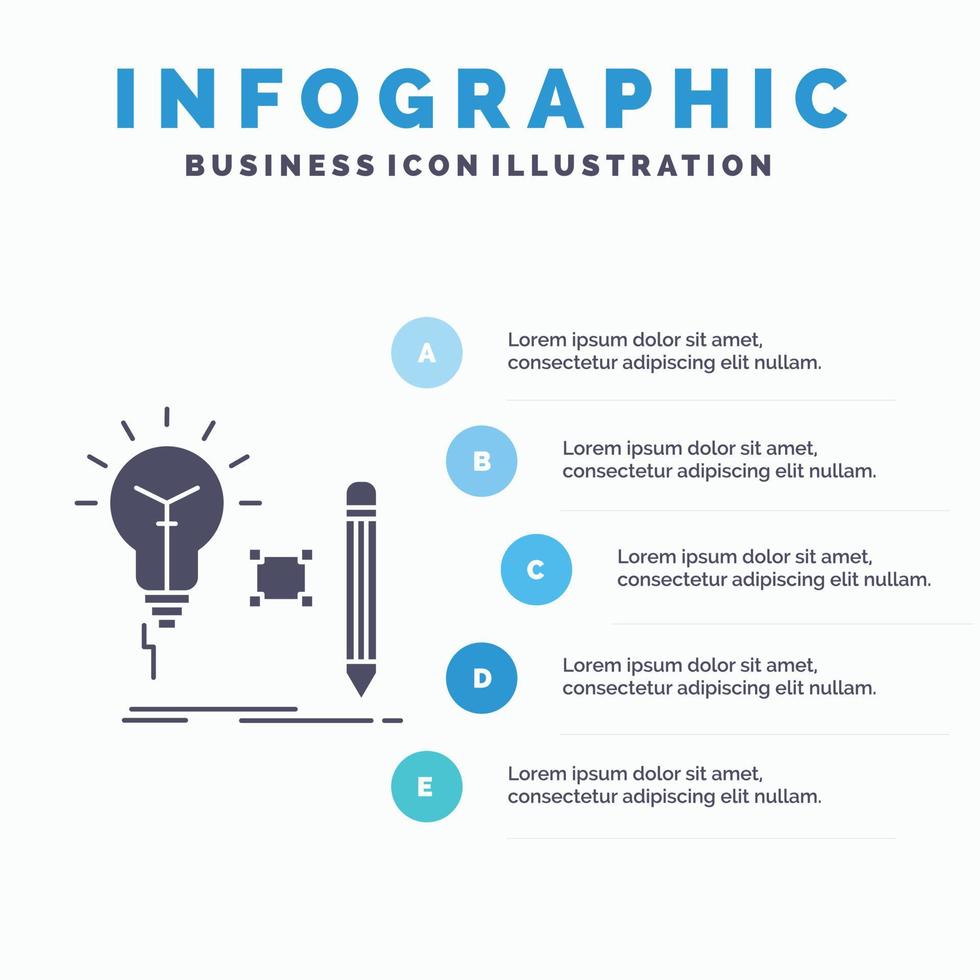 INFOGRAPHIC
BUSINESS ICON ILLUSTRATION

A
Lorem ipsum dolor sit amet, consectetur adipiscing elit nullam.

B
Lorem ipsum dolor sit amet, consectetur adipiscing elit nullam.

C
Lorem ipsum dolor sit amet, consectetur adipiscing elit nullam.

D
Lorem ipsum dolor sit amet, consectetur adipiscing elit nullam.

E
Lorem ipsum dolor sit amet, consectetur adipiscing elit nullam.