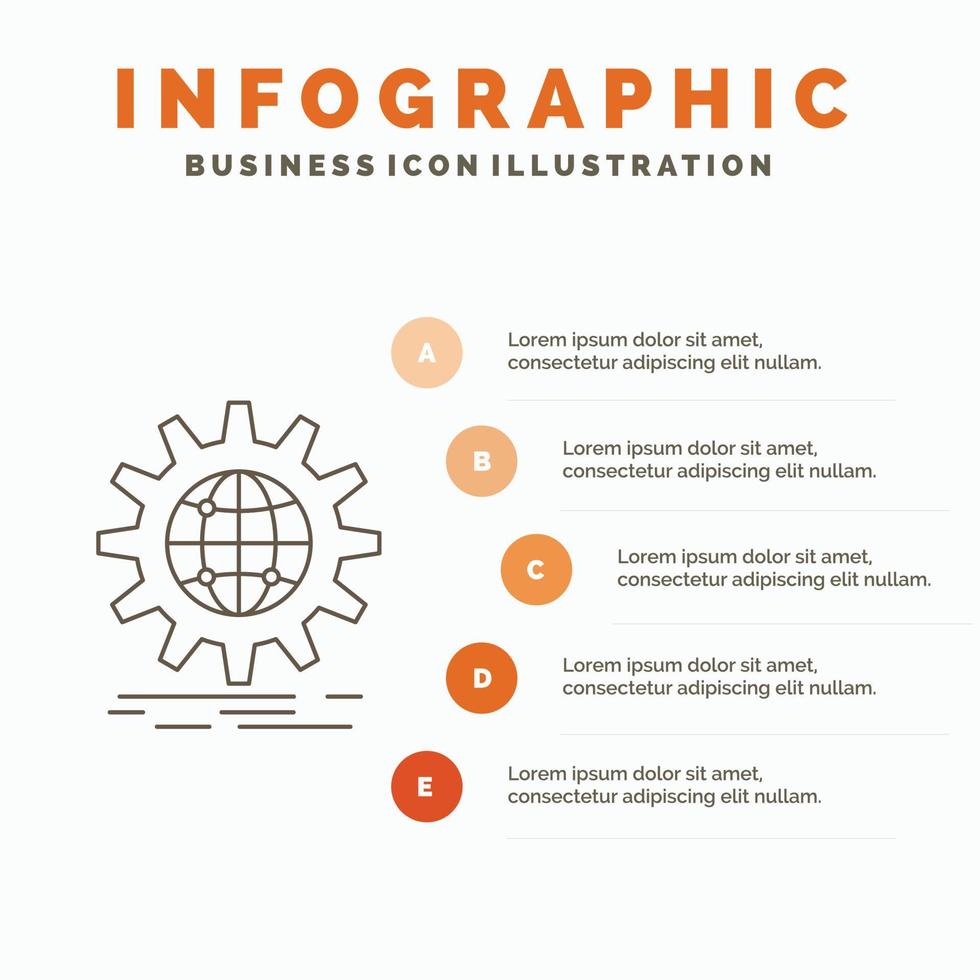 INFOGRAPHIC
BUSINESS ICON ILLUSTRATION

A
Lorem ipsum dolor sit amet, consectetur adipiscing elit nullam.

B
Lorem ipsum dolor sit amet, consectetur adipiscing elit nullam.

C
Lorem ipsum dolor sit amet, consectetur adipiscing elit nullam.

D
Lorem ipsum dolor sit amet, consectetur adipiscing elit nullam.

E
Lorem ipsum dolor sit amet, consectetur adipiscing elit nullam.