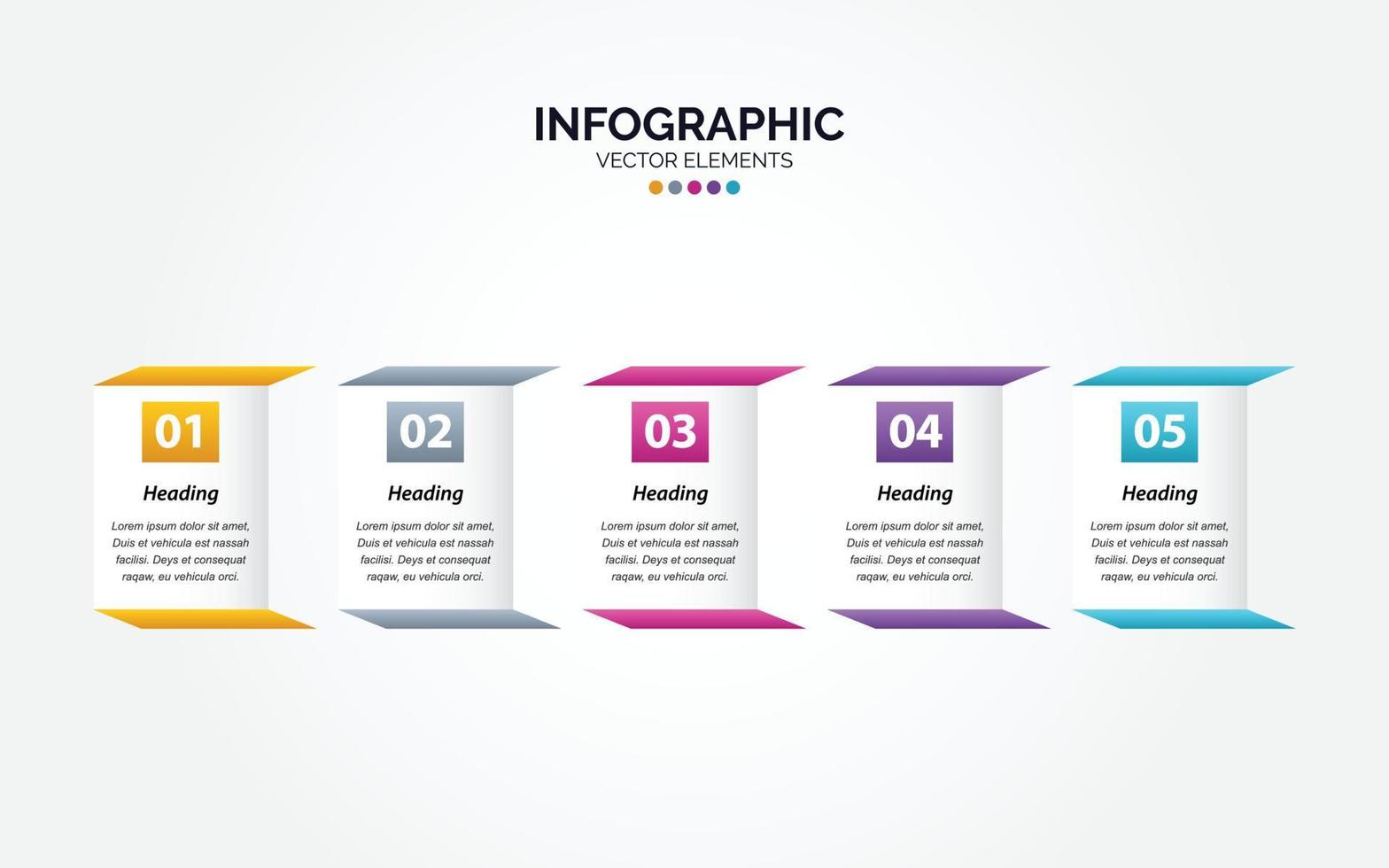 INFOGRAPHIC
VECTOR ELEMENTS

01
Heading
Lorem ipsum dolor sit amet, Duis et vehicula est nassah facilisi. Deys et consequat raqaw, eu vehicula orci.

02
Heading
Lorem ipsum dolor sit amet, Duis et vehicula est nassah facilisi. Deys et consequat raqaw, eu vehicula orci.

03
Heading
Lorem ipsum dolor sit amet, Duis et vehicula est nassah facilisi. Deys et consequat raqaw, eu vehicula orci.

04
Heading
Lorem ipsum dolor sit amet, Duis et vehicula est nassah facilisi. Deys et consequat raqaw, eu vehicula orci.

05
Heading
Lorem ipsum dolor sit amet, Duis et vehicula est nassah facilisi. Deys et consequat raqaw, eu vehicula orci.