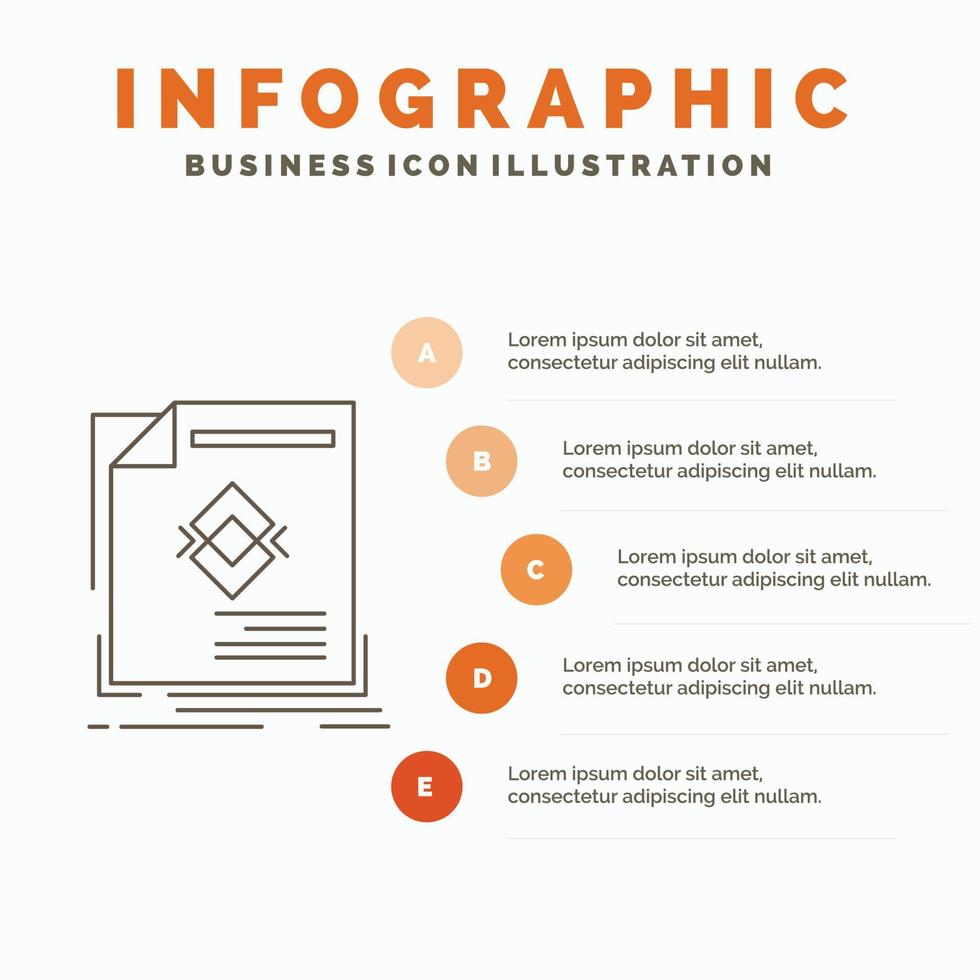 INFOGRAPHIC
BUSINESS ICON ILLUSTRATION

A
Lorem ipsum dolor sit amet, consectetur adipiscing elit nullam.

B
Lorem ipsum dolor sit amet, consectetur adipiscing elit nullam.

C
Lorem ipsum dolor sit amet, consectetur adipiscing elit nullam.

D
Lorem ipsum dolor sit amet, consectetur adipiscing elit nullam.

E
Lorem ipsum dolor sit amet, consectetur adipiscing elit nullam.