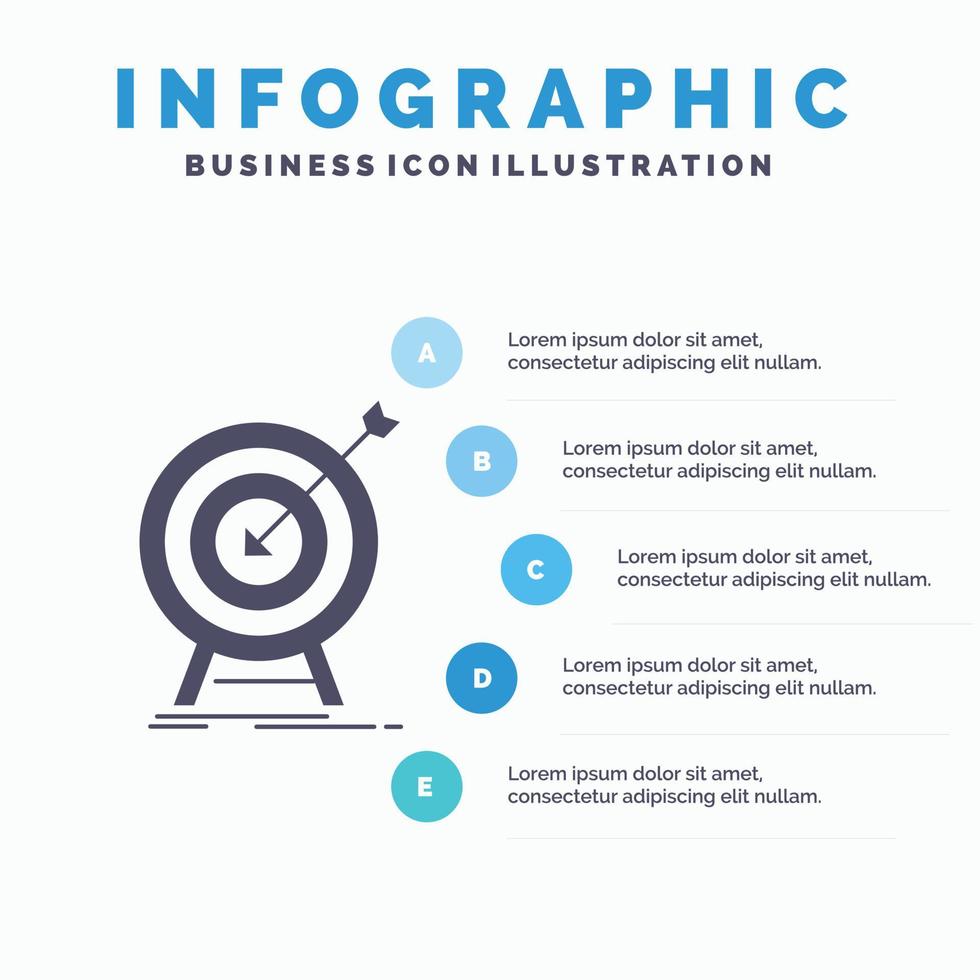 INFOGRAPHIC

BUSINESS ICON ILLUSTRATION

A

Lorem ipsum dolor sit amet, consectetur adipiscing elit nullam.

B

Lorem ipsum dolor sit amet, consectetur adipiscing elit nullam.

C

Lorem ipsum dolor sit amet, consectetur adipiscing elit nullam.

D

Lorem ipsum dolor sit amet, consectetur adipiscing elit nullam.

E

Lorem ipsum dolor sit amet, consectetur adipiscing elit nullam.