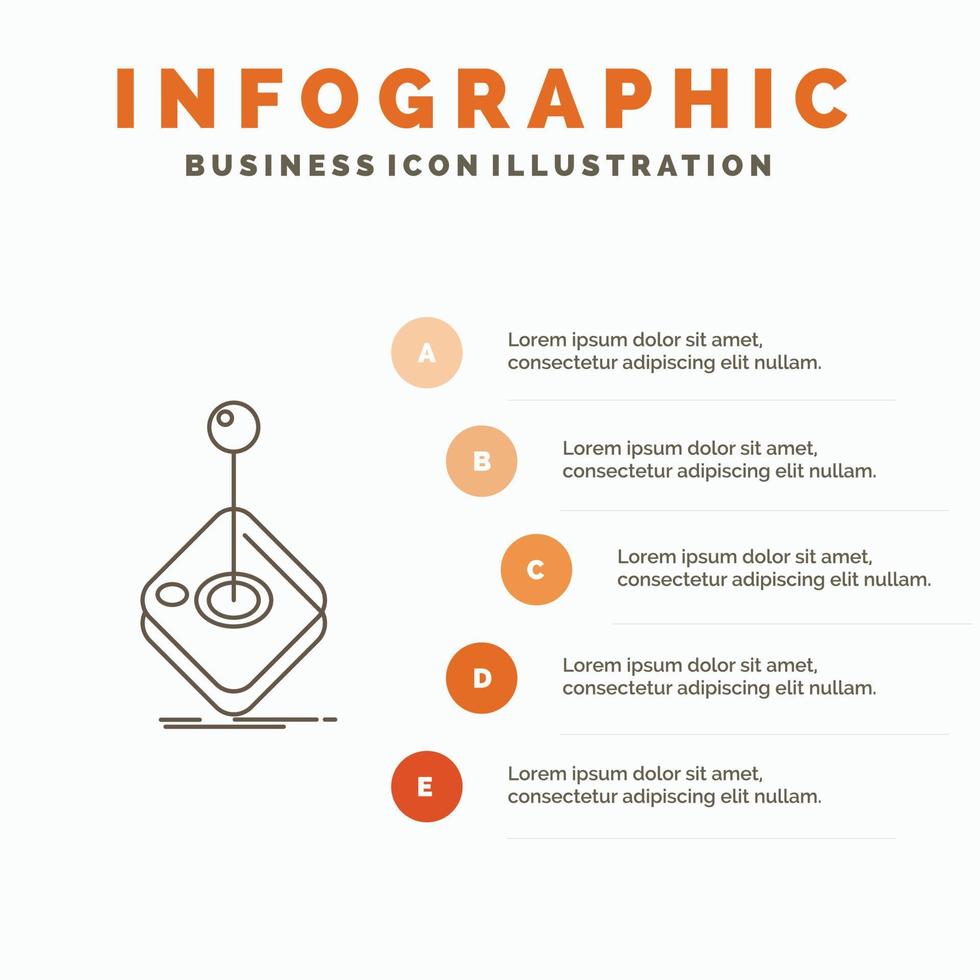 INFOGRAPHIC
BUSINESS ICON ILLUSTRATION

A
Lorem ipsum dolor sit amet, consectetur adipiscing elit nullam.

B
Lorem ipsum dolor sit amet, consectetur adipiscing elit nullam.

C
Lorem ipsum dolor sit amet, consectetur adipiscing elit nullam.

D
Lorem ipsum dolor sit amet, consectetur adipiscing elit nullam.

E
Lorem ipsum dolor sit amet, consectetur adipiscing elit nullam.