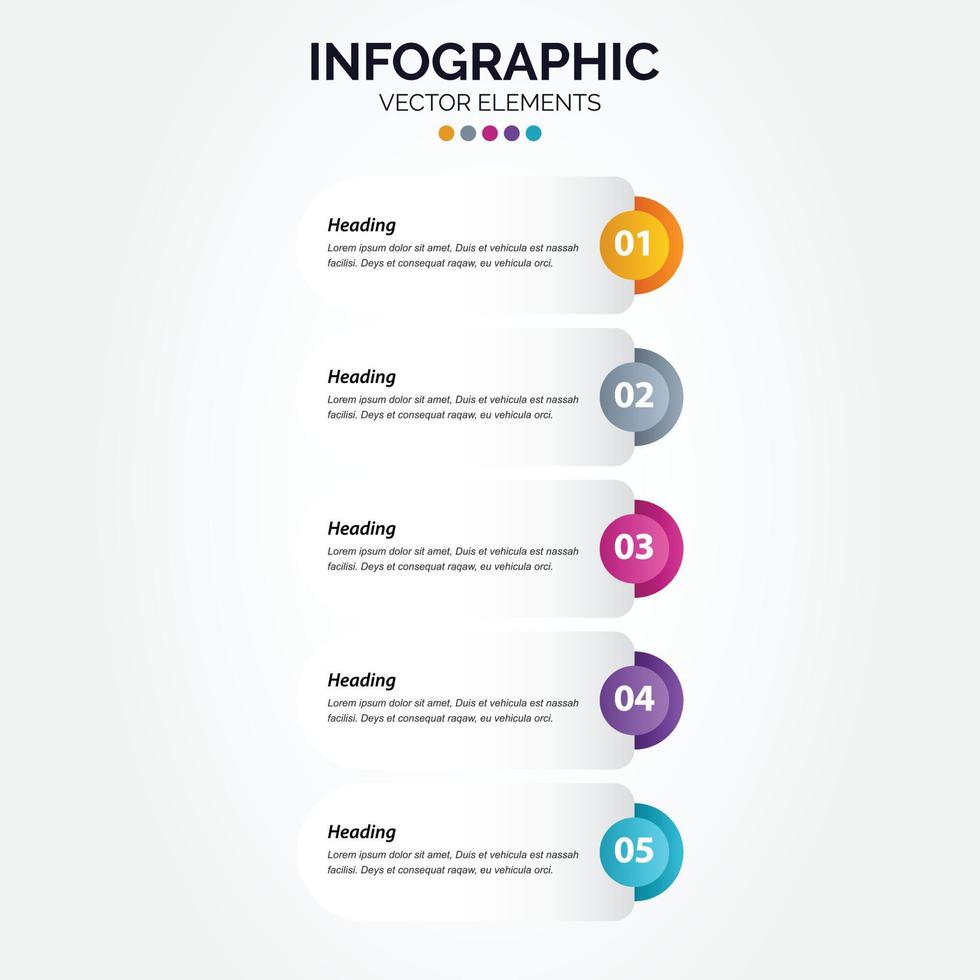 INFOGRAPHIC
VECTOR ELEMENTS

Heading
Lorem ipsum dolor sit amet, Duis et vehicula est nassah facilisi. Deys et consequat raqaw, eu vehicula orci.
01

Heading
Lorem ipsum dolor sit amet, Duis et vehicula est nassah facilisi. Deys et consequat raqaw, eu vehicula orci.
02

Heading
Lorem ipsum dolor sit amet, Duis et vehicula est nassah facilisi. Deys et consequat raqaw, eu vehicula orci.
03

Heading
Lorem ipsum dolor sit amet, Duis et vehicula est nassah facilisi. Deys et consequat raqaw, eu vehicula orci.
04

Heading
Lorem ipsum dolor sit amet, Duis et vehicula est nassah facilisi. Deys et consequat raqaw, eu vehicula orci.
05